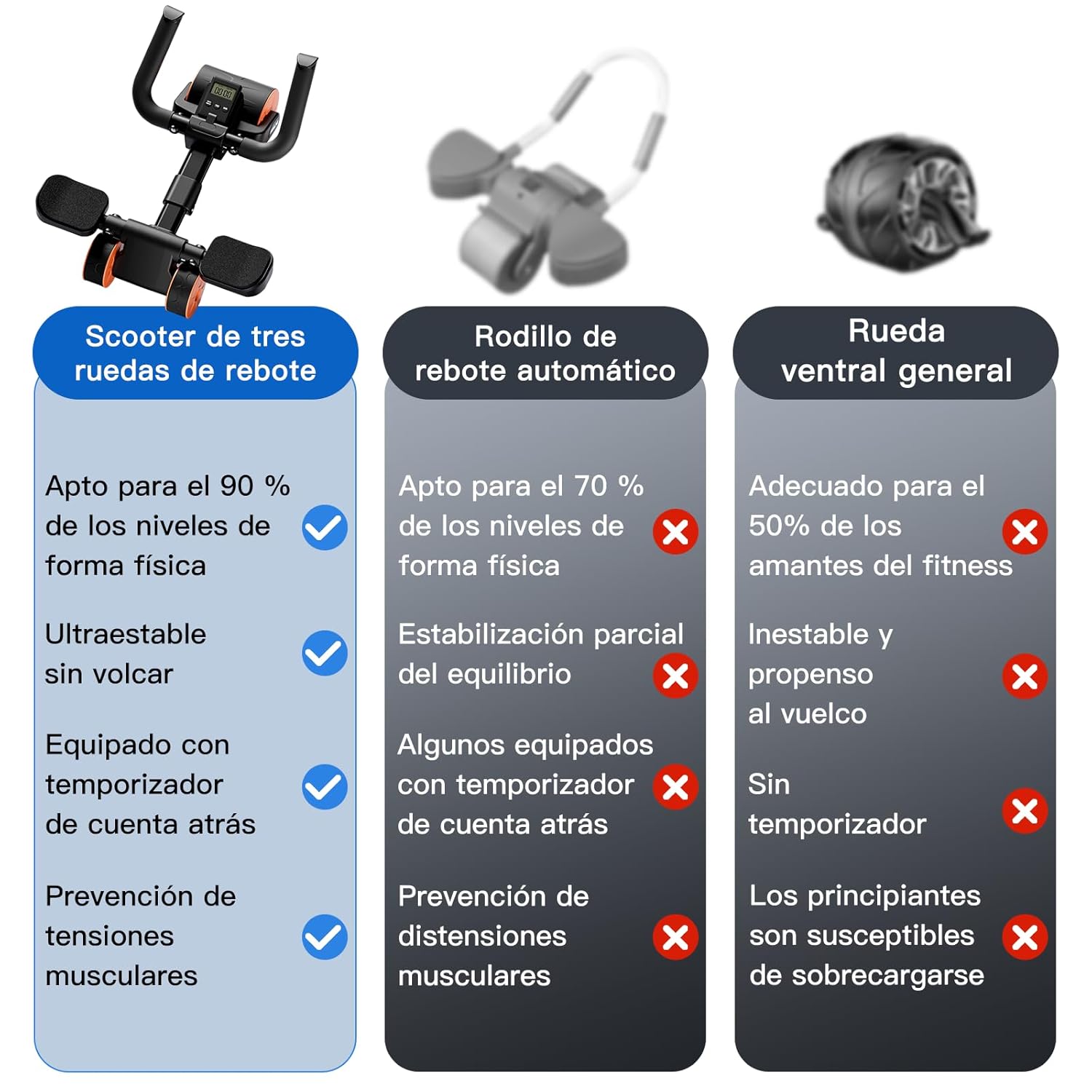 Scooter de tres ruedas de rebote

Apto para el 90 % de los niveles de forma física

Ultraestable sin volcar

Equipado con temporizador de cuenta atrás

Prevención de tensiones musculares

Rodillo de rebote automático

Apto para el 70 % de los niveles de forma física

Estabilización parcial del equilibrio

Algunos equipados con temporizador de cuenta atrás

Prevención de distensiones musculares

Rueda ventral general

Adecuado para el 50% de los amantes del fitness

Inestable y propenso al vuelco

Sin temporizador

Los principiantes son susceptibles de sobrecargarse