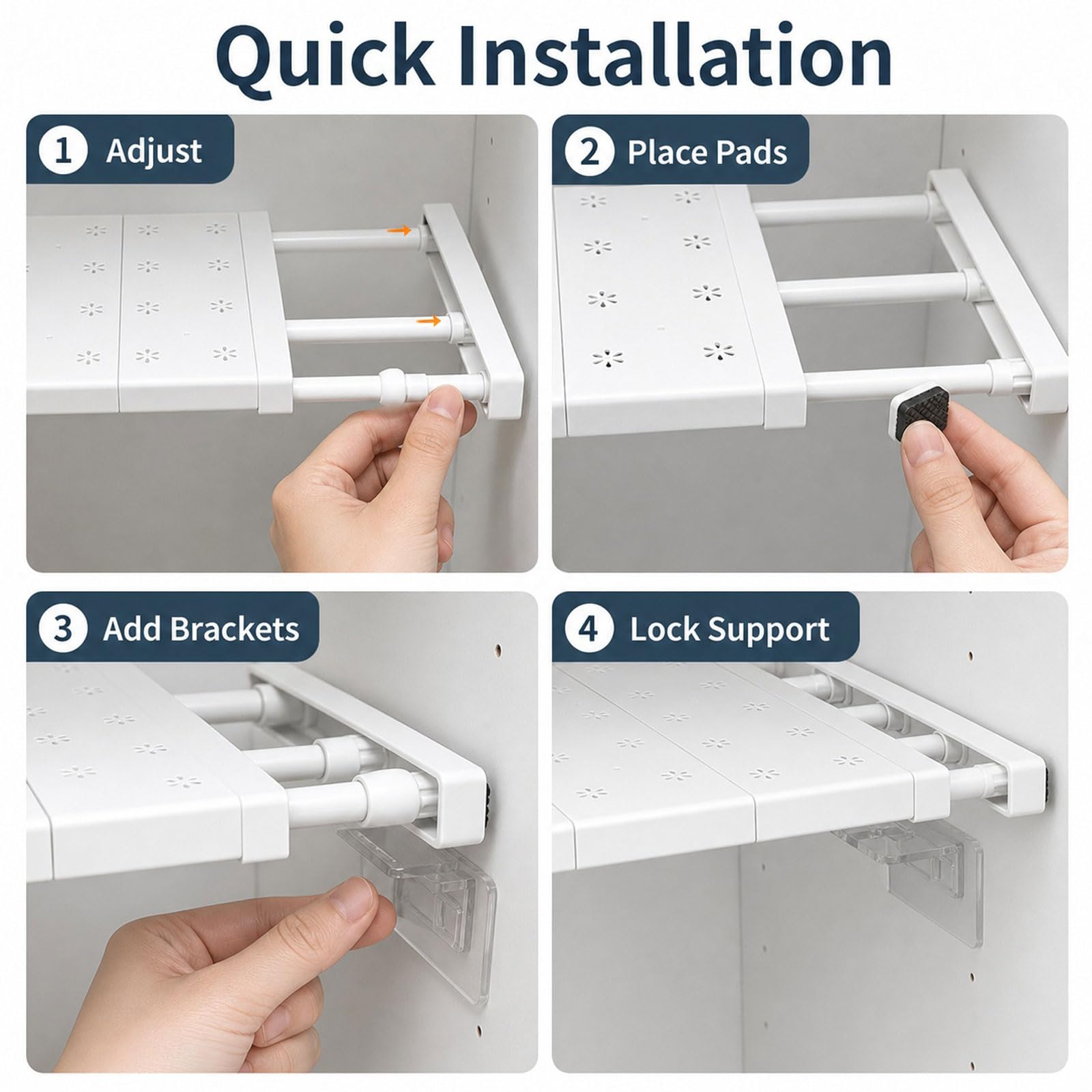 Quick Installation

1 Adjust

2 Place Pads

3 Add Brackets

4 Lock Support