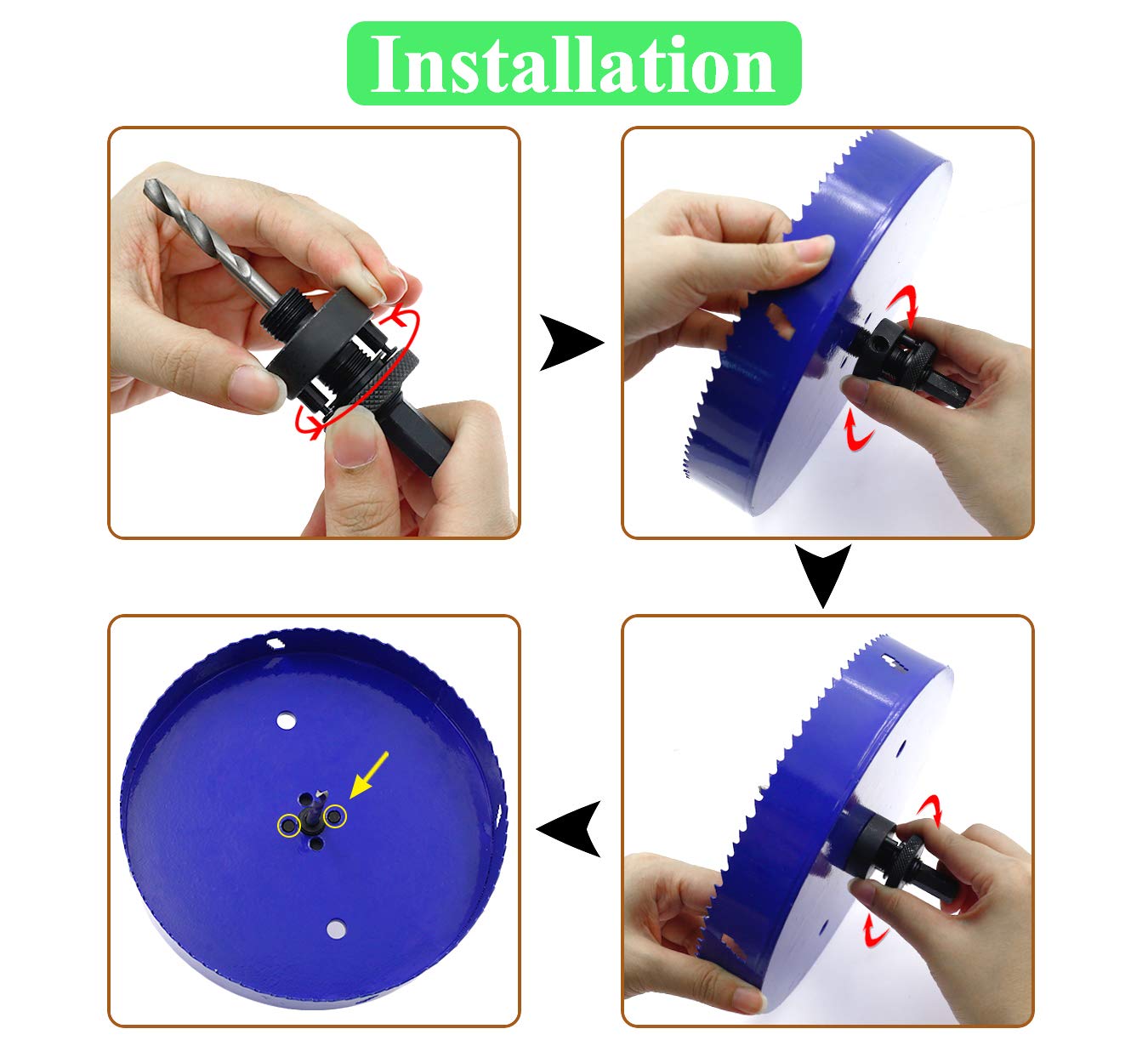 Installation