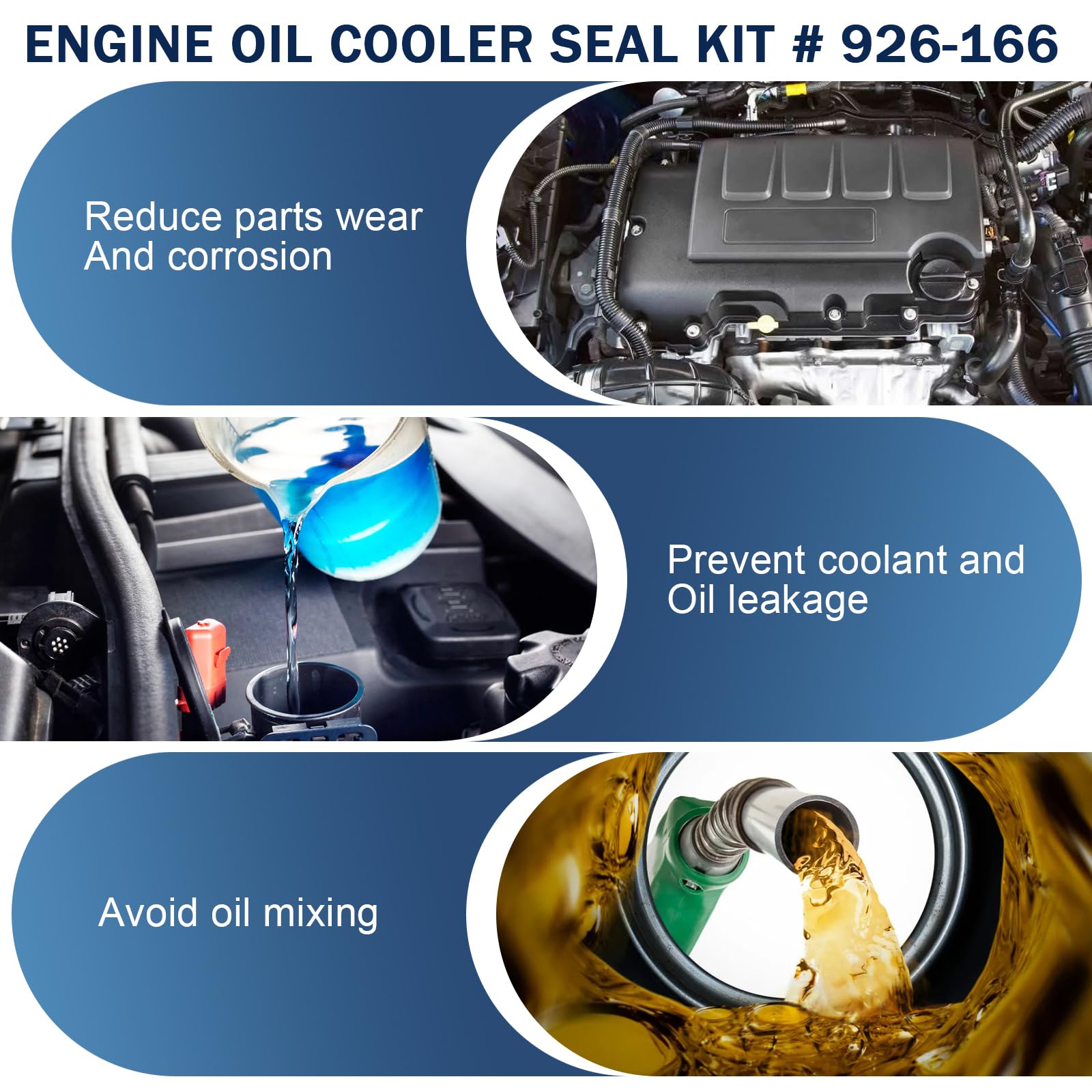 ENGINE OIL COOLER SEAL KIT # 926-166

Reduce parts wear
And corrosion

Prevent coolant and
Oil leakage

Avoid oil mixing