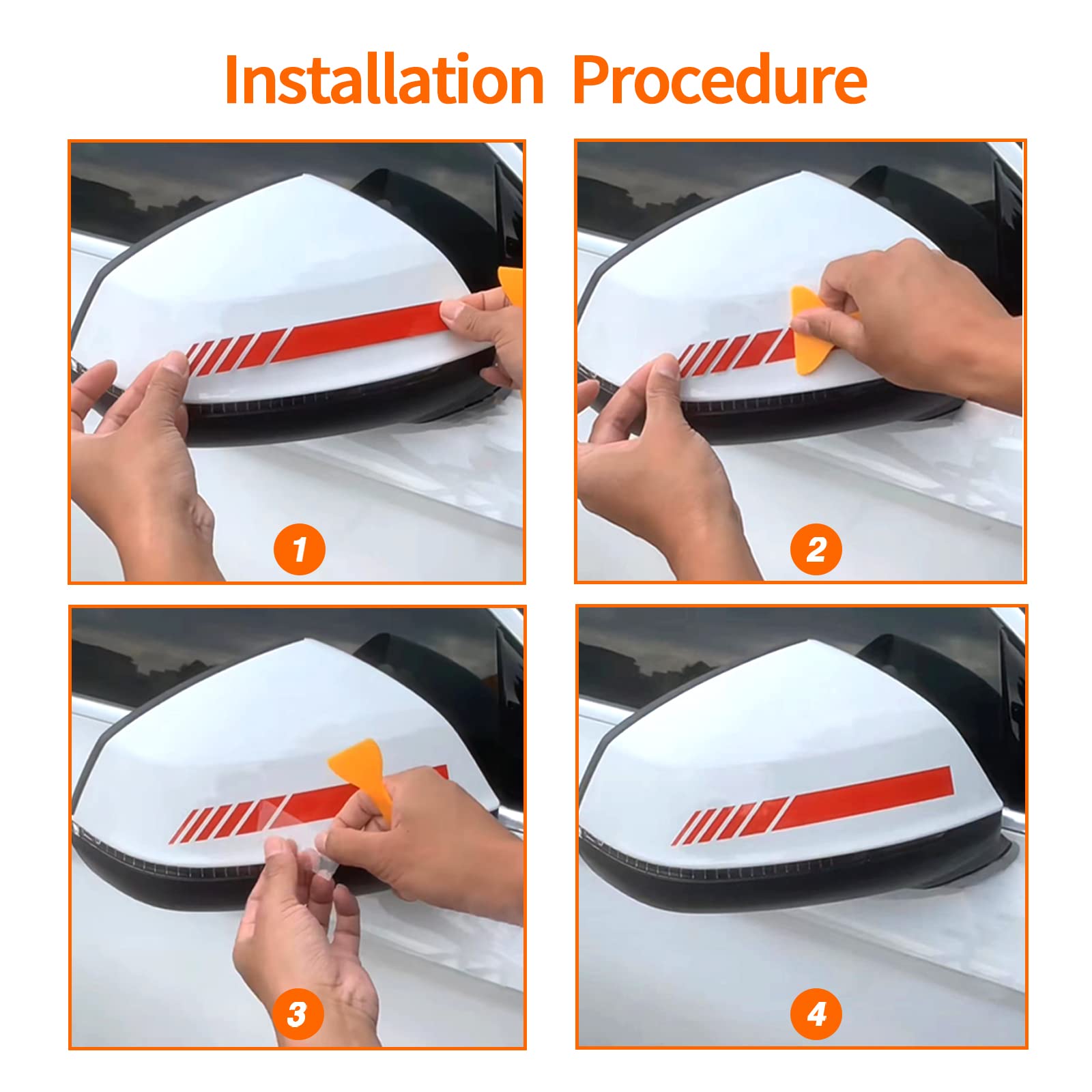 Installation Procedure

1

2

3

4