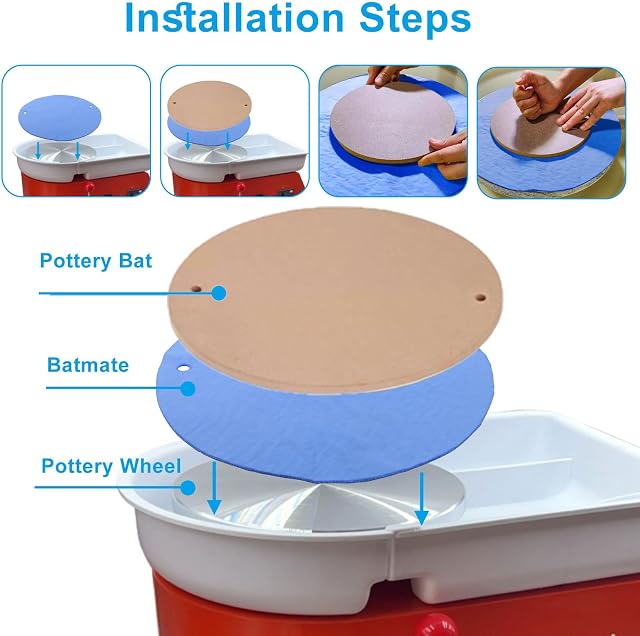 Installation Steps

Pottery Bat

Batmate

Pottery Wheel