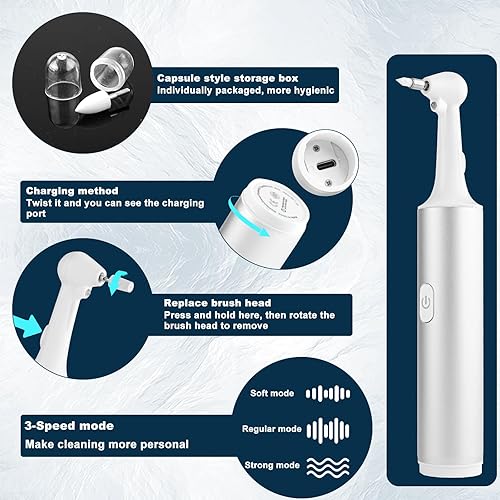 Capsule style storage box
Individually packaged, more hygienic

Charging method
Twist it and you can see the charging port

Replace brush head
Press and hold here, then rotate the brush head to remove

3-Speed mode
Make cleaning more personal

Soft mode

Regular mode

Strong mode