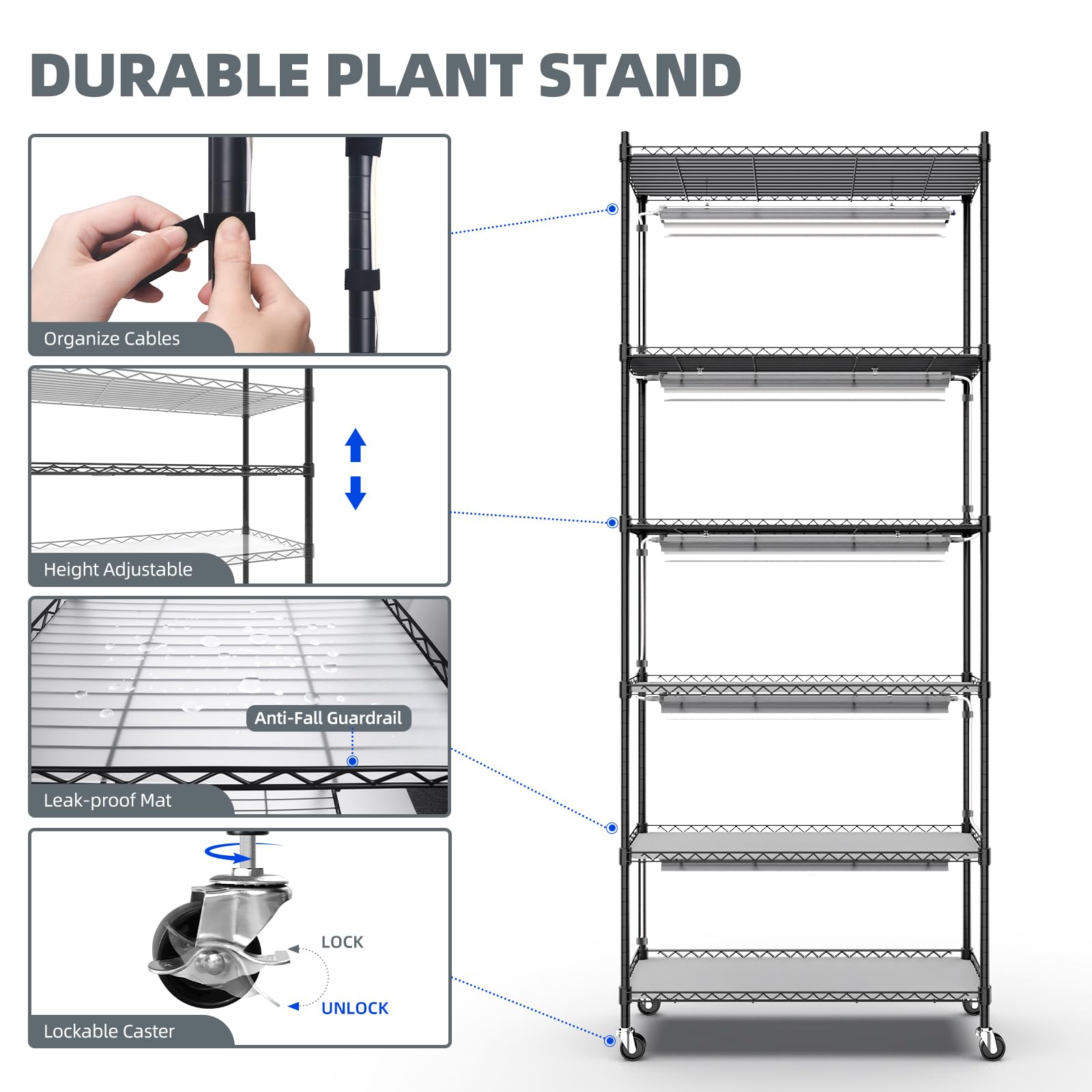 DURABLE PLANT STAND

Organize Cables

Height Adjustable

Anti-Fall Guardrail

Leak-proof Mat

LOCK

UNLOCK

Lockable Caster