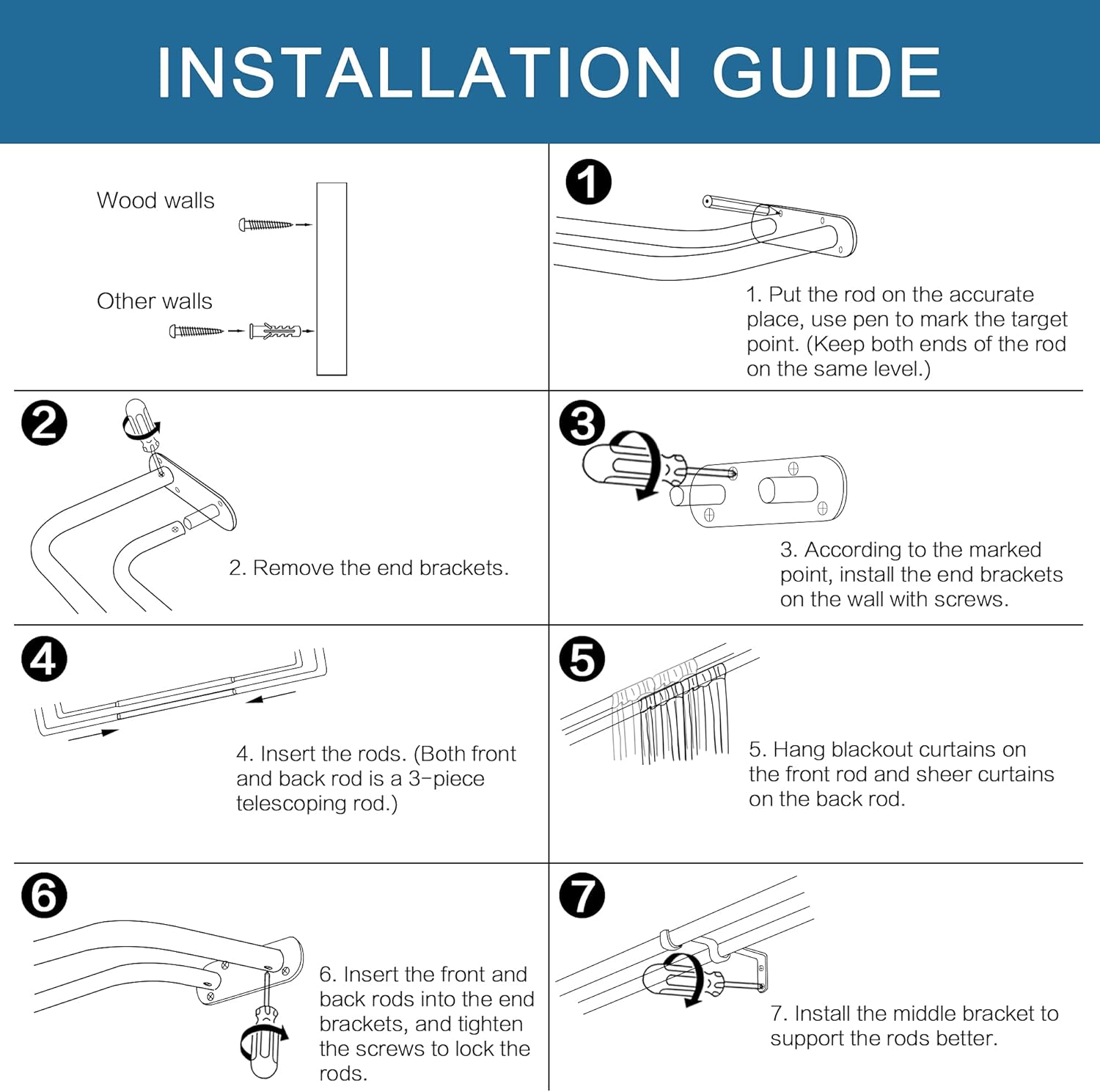 INSTALLATION GUIDE

Wood walls

Other walls

1

1. Put the rod on the accurate place, use pen to mark the target point. (Keep both ends of the rod on the same level.)

2

2. Remove the end brackets.

3

3. According to the marked point, install the end brackets on the wall with screws.

4

4. Insert the rods. (Both front and back rod is a 3-piece telescoping rod.)

5

5. Hang blackout curtains on the front rod and sheer curtains on the back rod.

6

6. Insert the front and back rods into the end brackets, and tighten the screws to lock the rods.

7

7. Install the middle bracket to support the rods better.