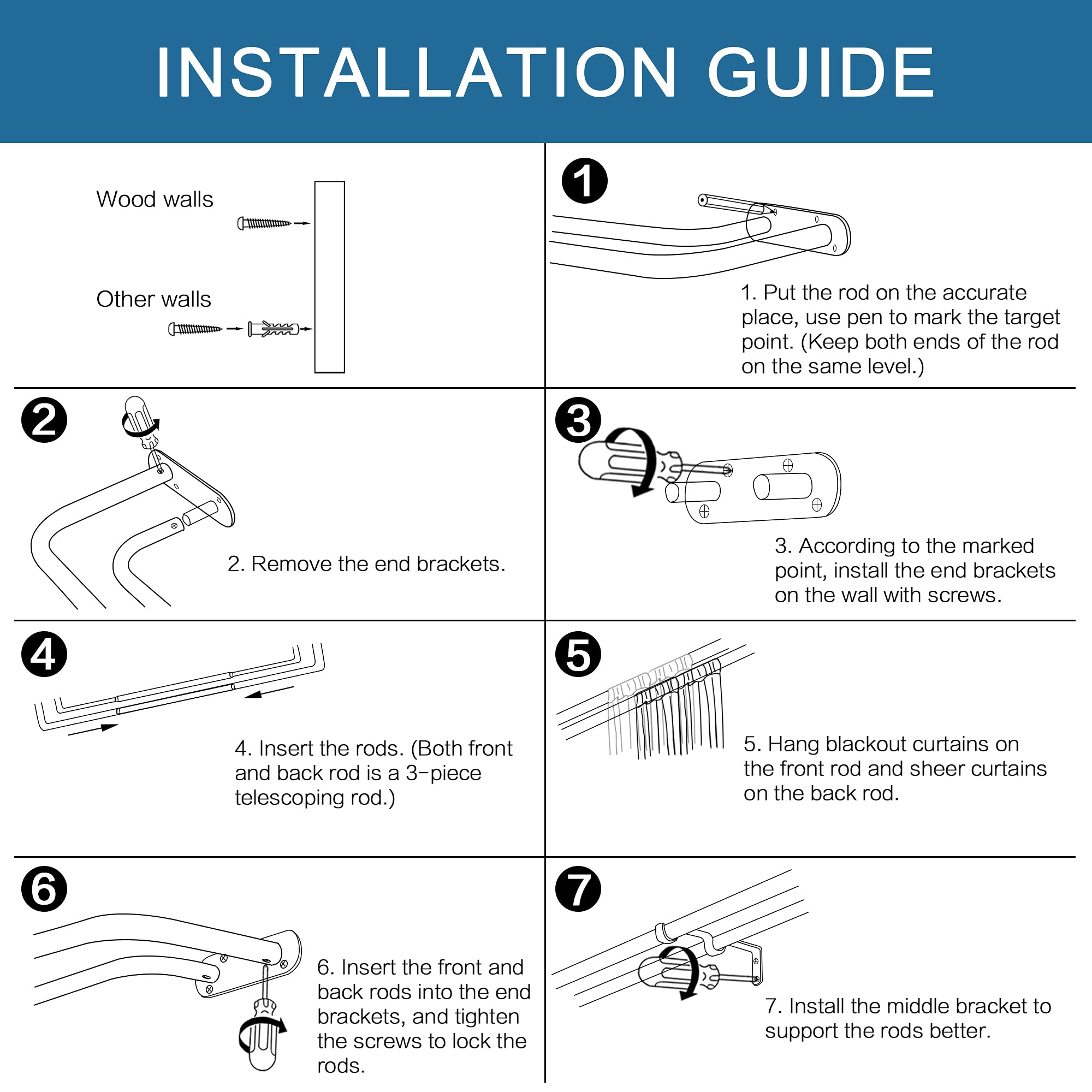 INSTALLATION GUIDE

Wood walls

Other walls

1

1. Put the rod on the accurate place, use pen to mark the target point. (Keep both ends of the rod on the same level.)

2

2. Remove the end brackets.

3

3. According to the marked point, install the end brackets on the wall with screws.

4

4. Insert the rods. (Both front and back rod is a 3-piece telescoping rod.)

5

5. Hang blackout curtains on the front rod and sheer curtains on the back rod.

6

6. Insert the front and back rods into the end brackets, and tighten the screws to lock the rods.

7

7. Install the middle bracket to support the rods better.