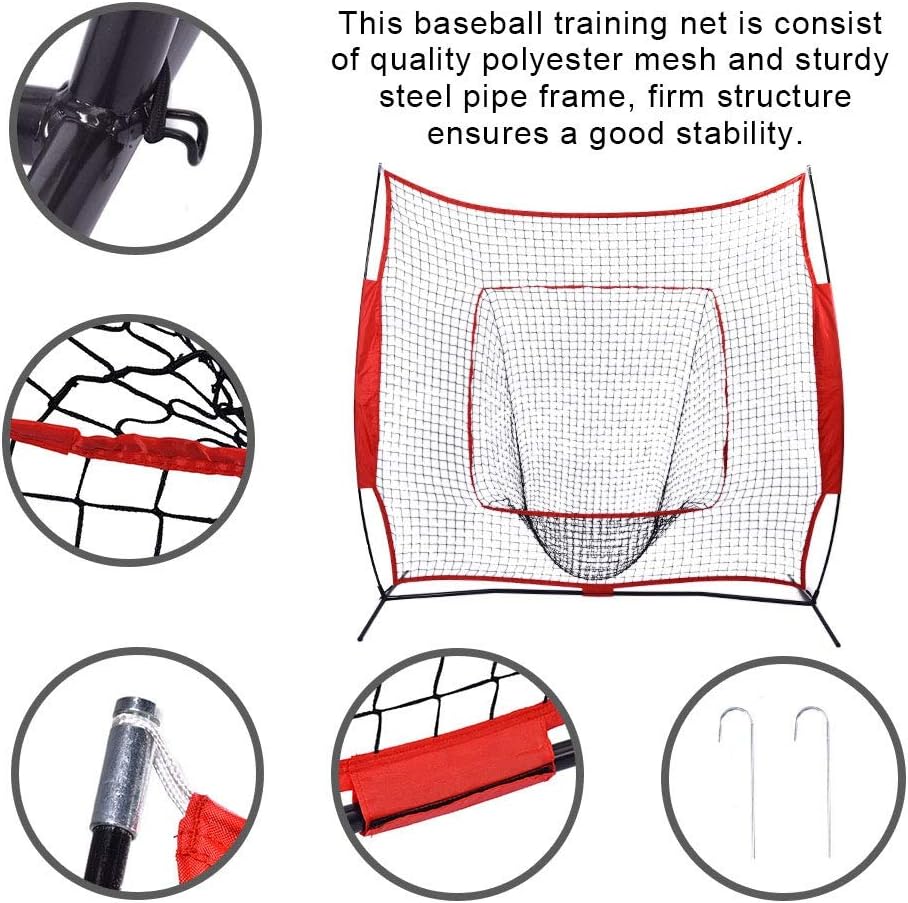 This baseball training net is consist of quality polyester mesh and sturdy steel pipe frame, firm structure ensures a good stability.