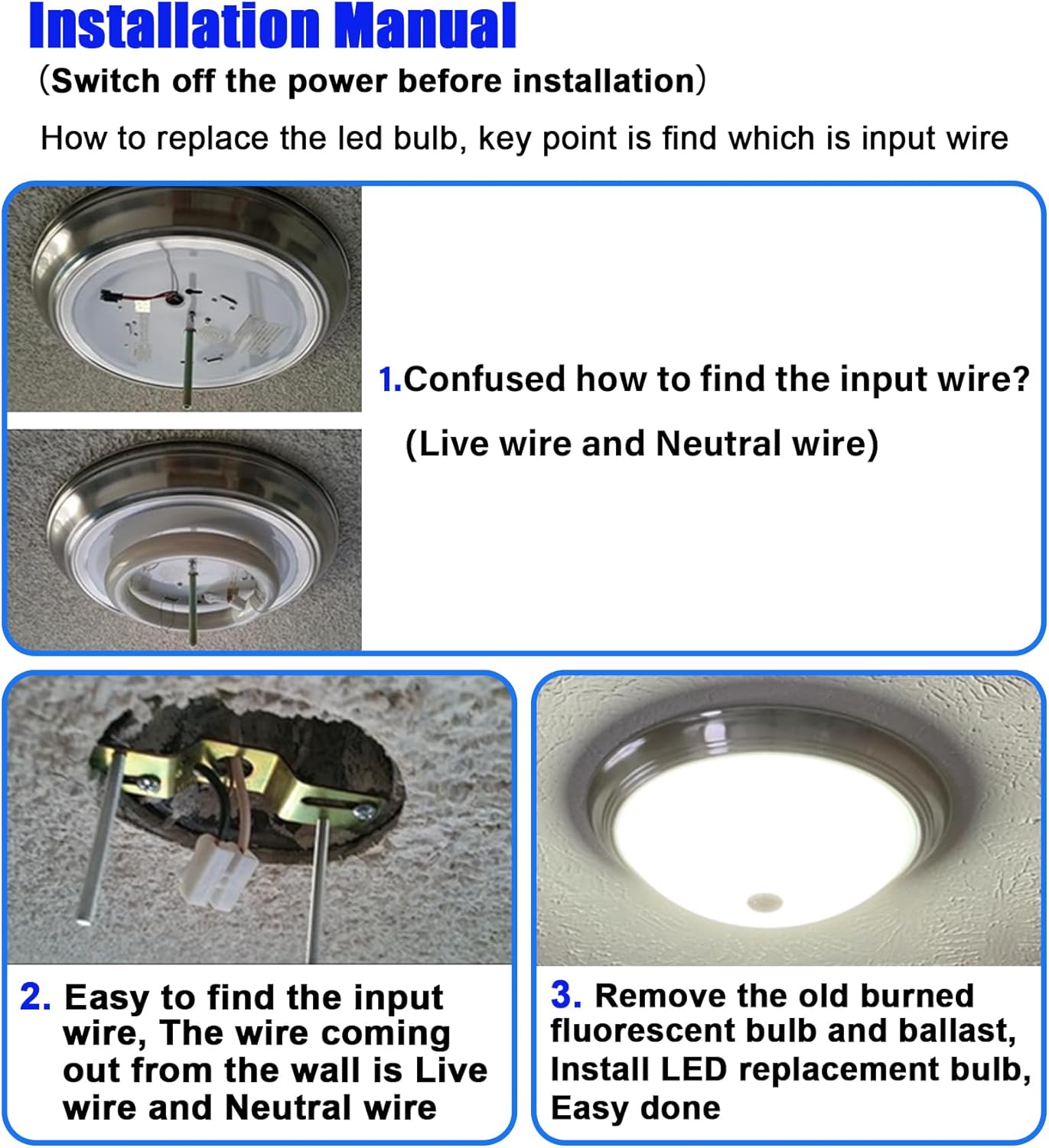 Installation Manual

(Switch off the power before installation)

How to replace the led bulb, key point is find which is input wire

1.Confused how to find the input wire?

(Live wire and Neutral wire)

2. Easy to find the input wire, The wire coming out from the wall is Live wire and Neutral wire

3. Remove the old burned fluorescent bulb and ballast, Install LED replacement bulb, Easy done