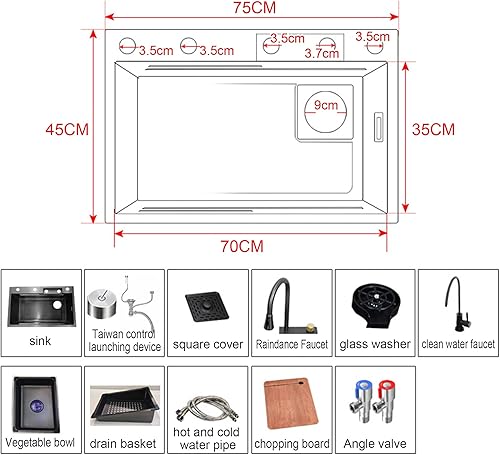 75CM

3.5cm 3.5cm 3.5cm 3.7cm 3.5cm

9cm

45CM

35CM

70CM

sink

Taiwan control launching device

square cover

Raindance Faucet

glass washer

clean water faucet

Vegetable bowl

drain basket

hot and cold water pipe

chopping board

Angle valve