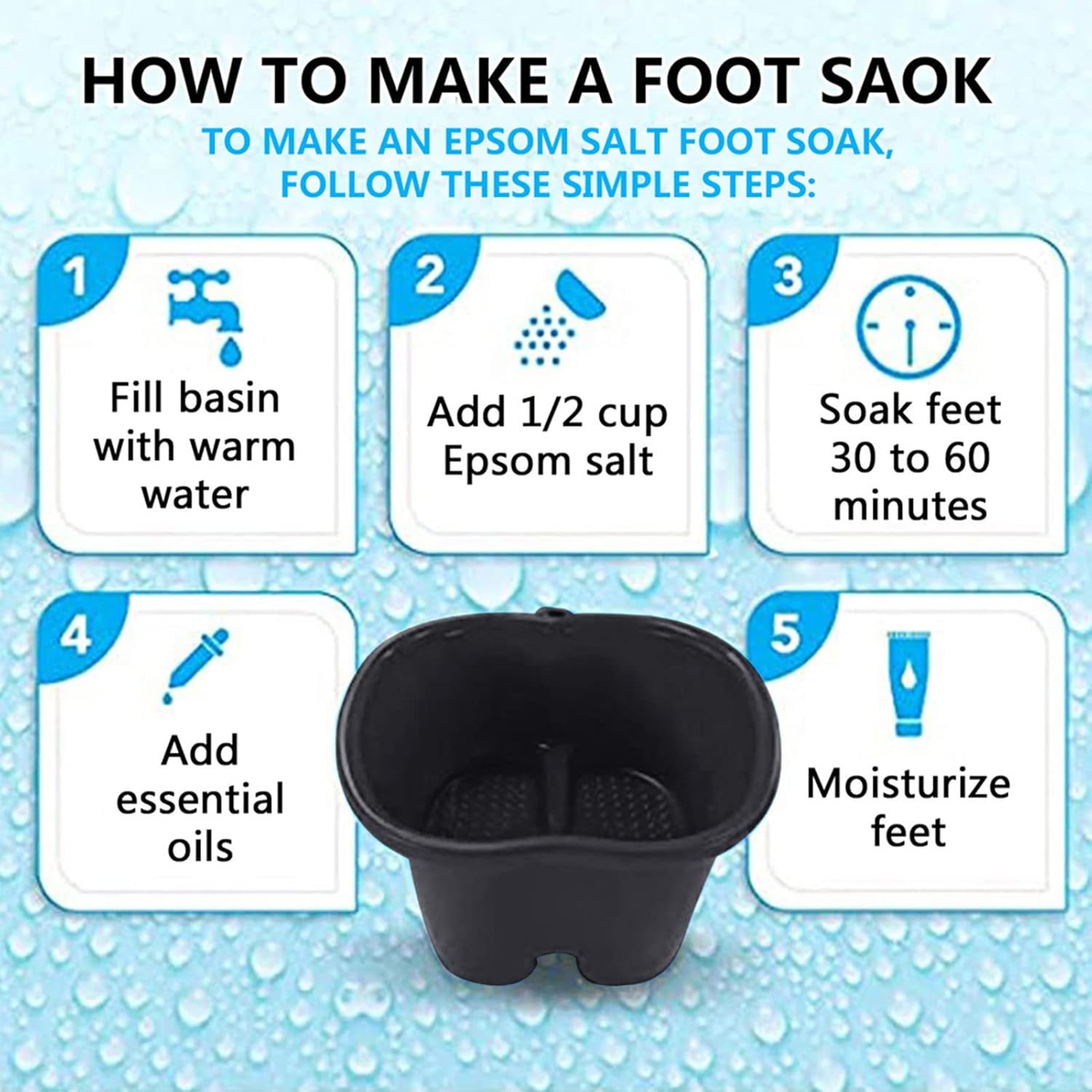 HOW TO MAKE A FOOT SAOK

TO MAKE AN EPSOM SALT FOOT SOAK, FOLLOW THESE SIMPLE STEPS:

1

Fill basin with warm water

2

Add 1/2 cup Epsom salt

3

Soak feet 30 to 60 minutes

4

Add essential oils

5

Moisturize feet