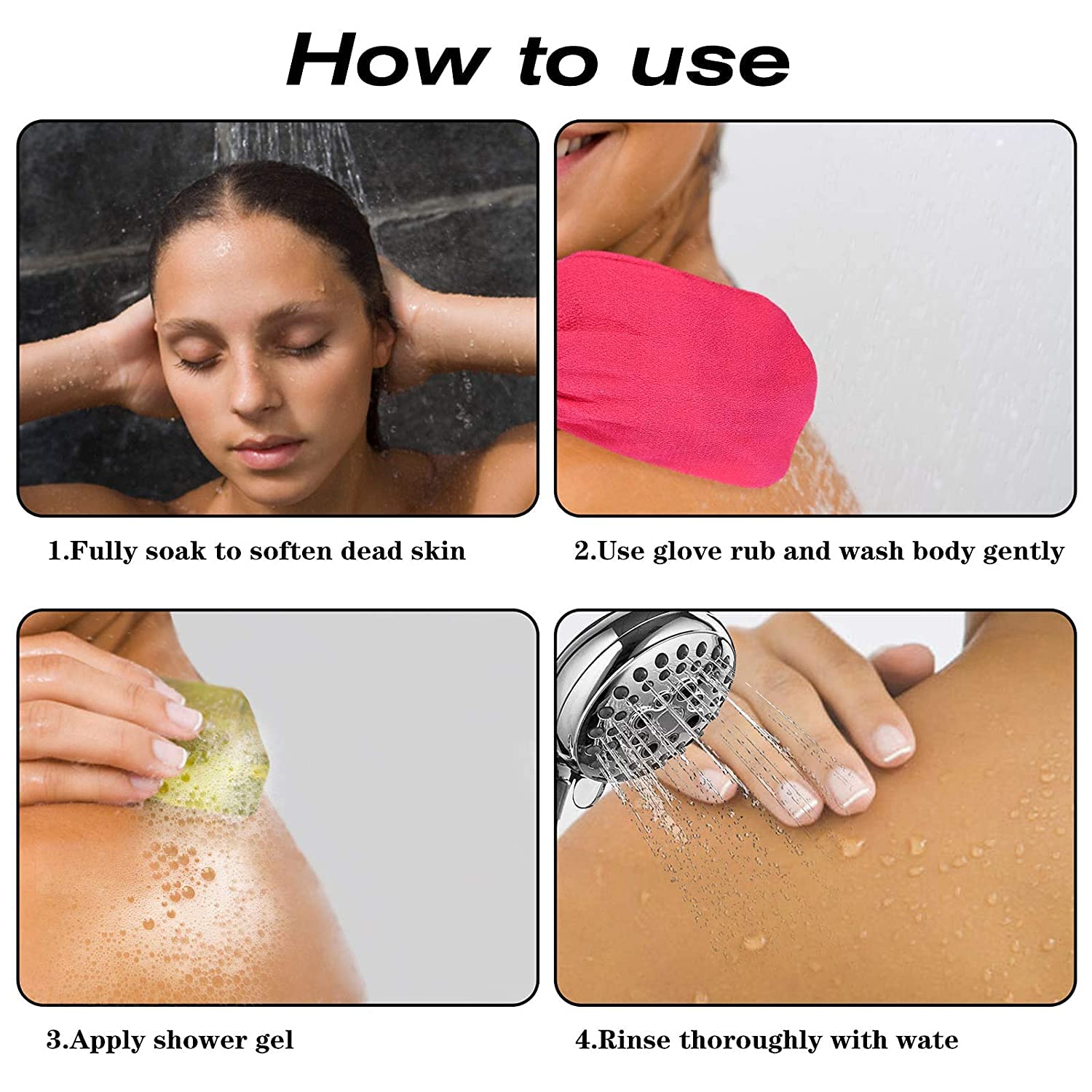 How to use

1.Fully soak to soften dead skin

2.Use glove rub and wash body gently

3.Apply shower gel

4.Rinse thoroughly with wate