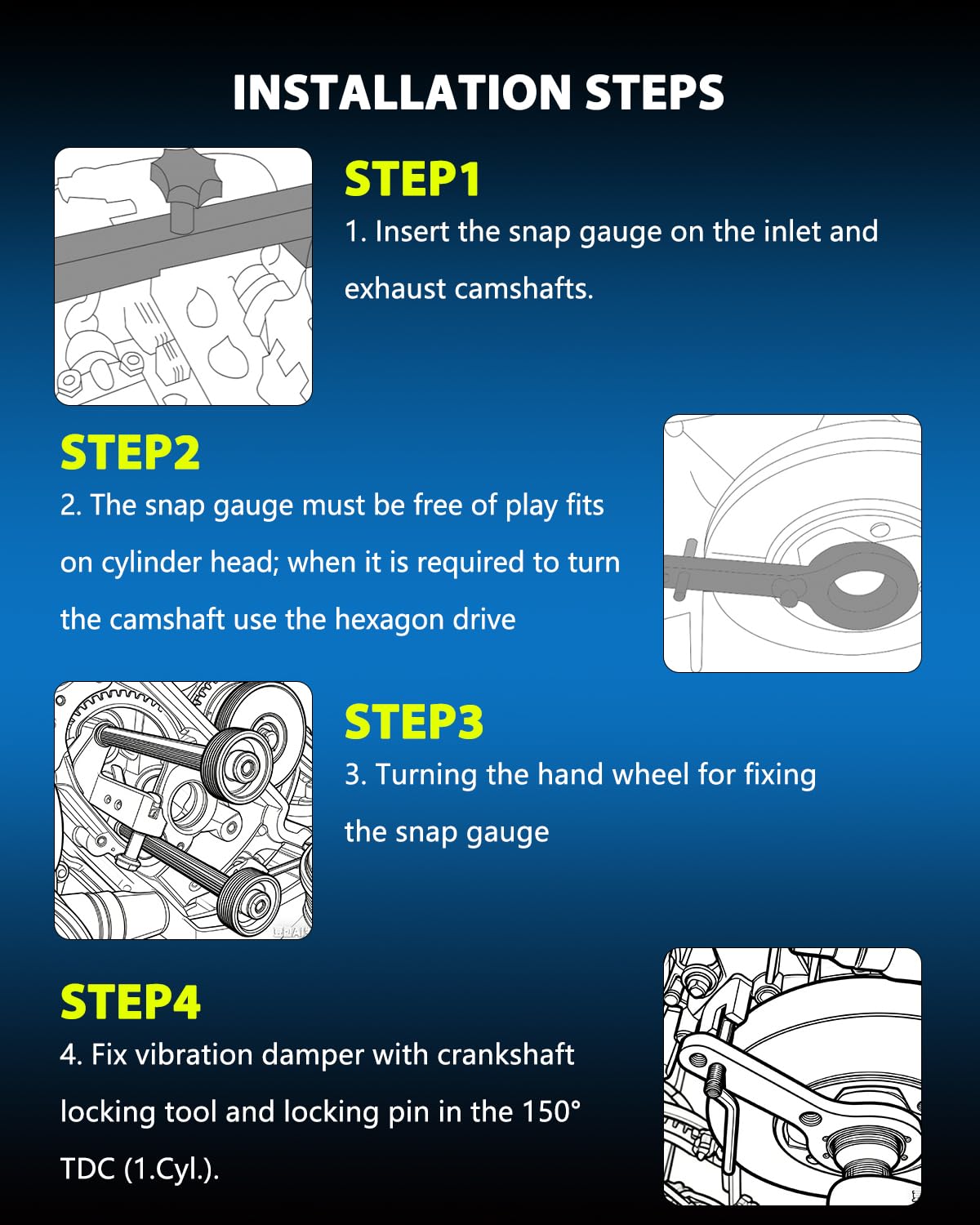 INSTALLATION STEPS

STEP1

1. Insert the snap gauge on the inlet and exhaust camshafts.

STEP2

2. The snap gauge must be free of play fits on cylinder head; when it is required to turn the camshaft use the hexagon drive

STEP3

3. Turning the hand wheel for fixing the snap gauge

STEP4

4. Fix vibration damper with crankshaft locking tool and locking pin in the 150° TDC (1.Cyl.).