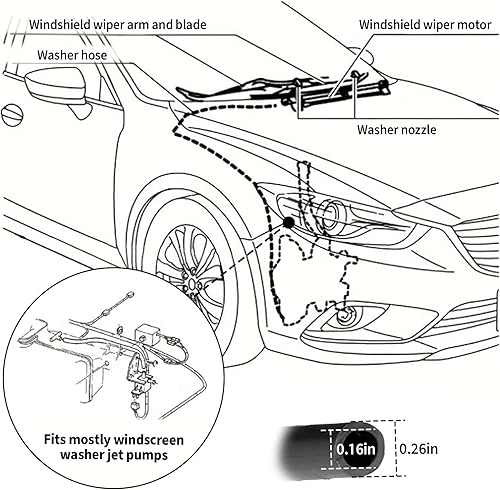 Windshield wiper arm and blade
Windshield wiper motor
Washer hose
Washer nozzle
Fits mostly windscreen washer jet pumps
0.16in
0.26in