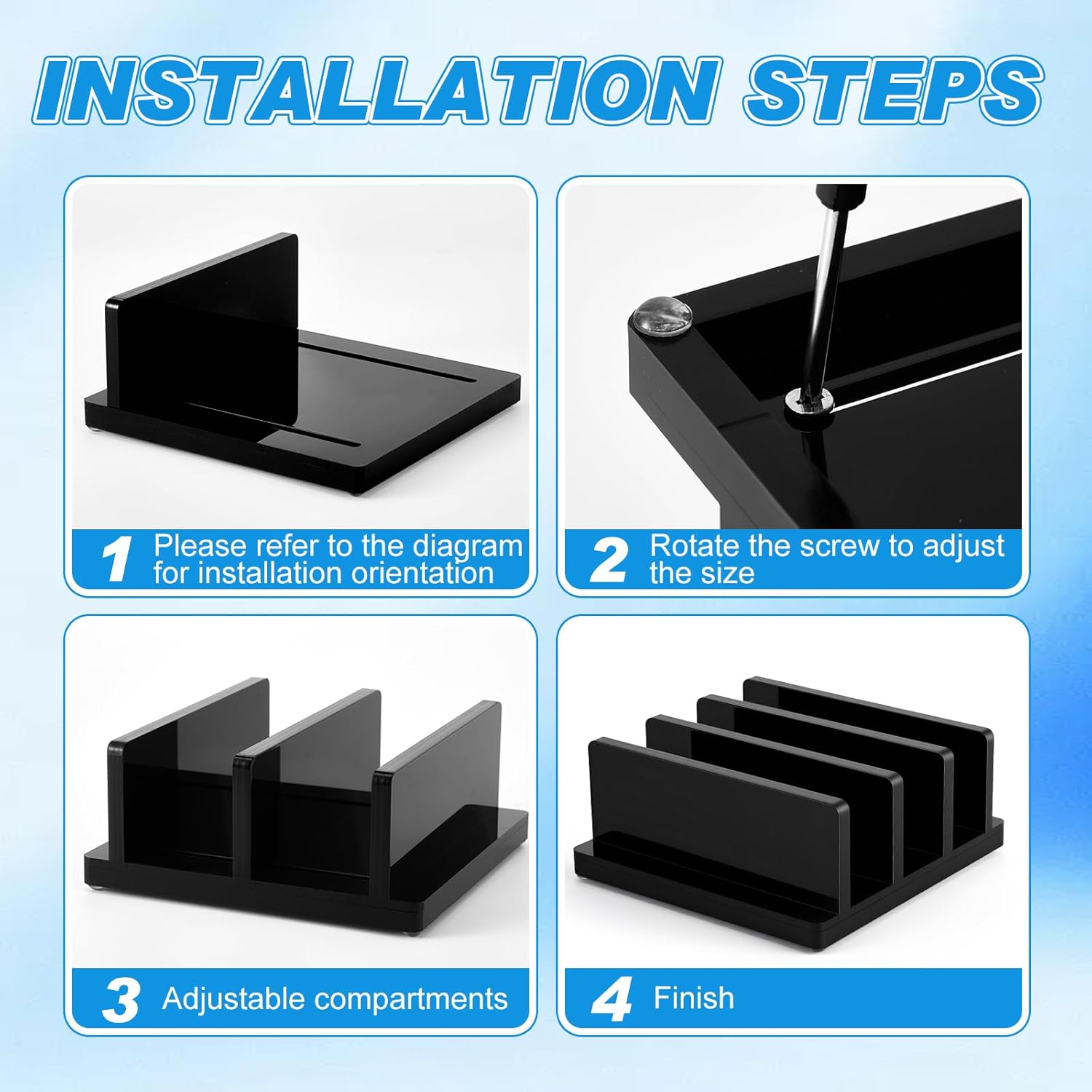 INSTALLATION STEPS

1 Please refer to the diagram for installation orientation

2 Rotate the screw to adjust the size

3 Adjustable compartments

4 Finish