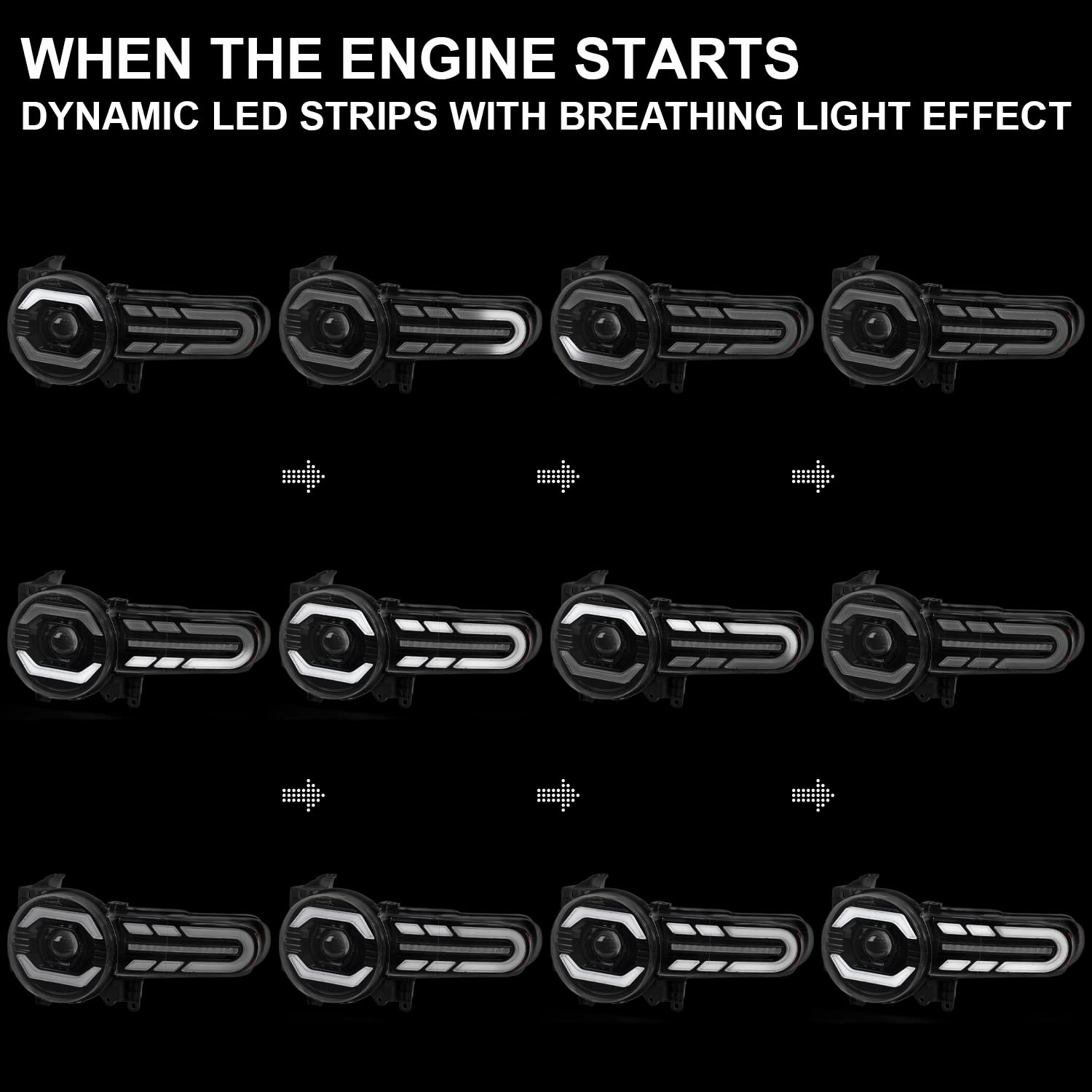 WHEN THE ENGINE STARTS
DYNAMIC LED STRIPS WITH BREATHING LIGHT EFFECT