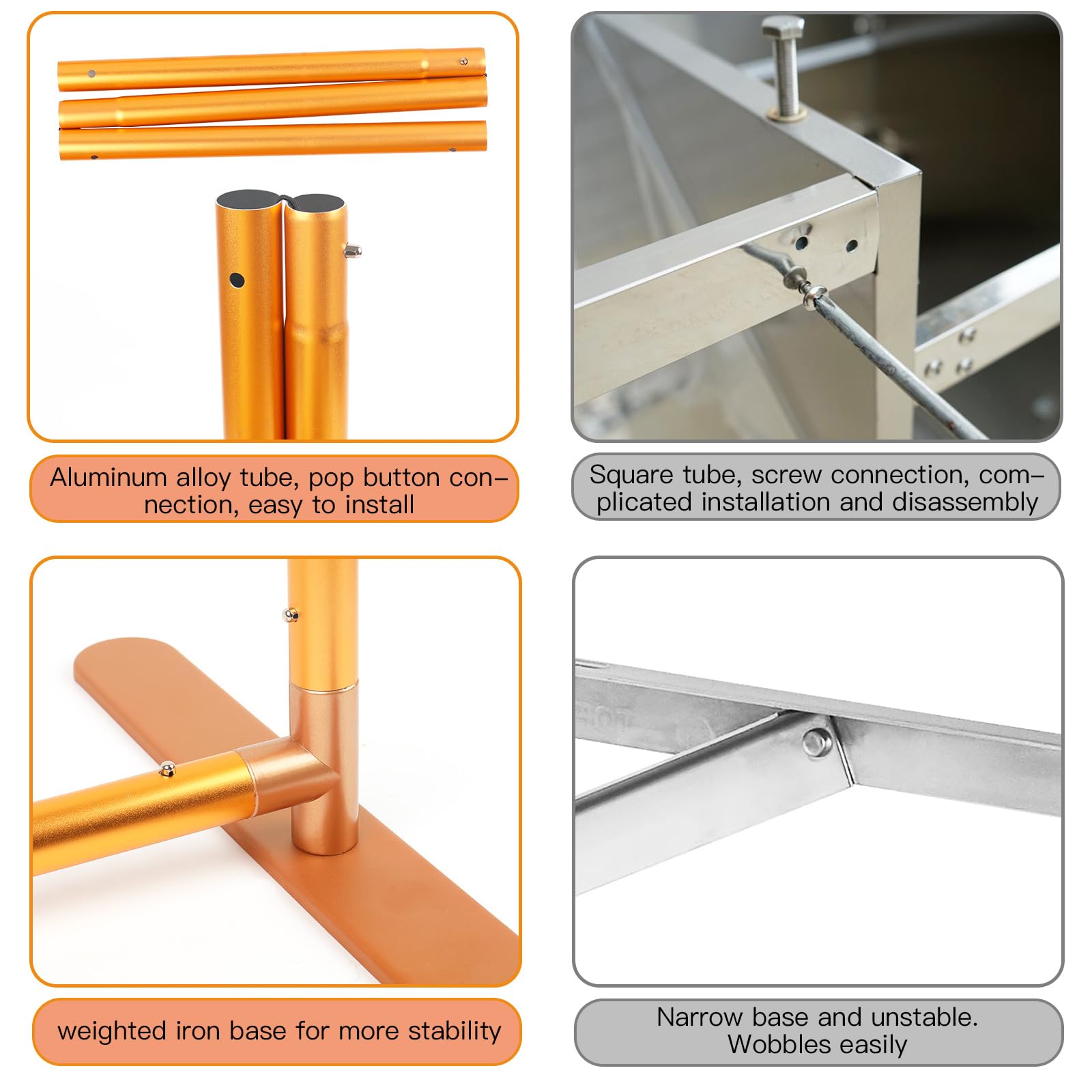 Aluminum alloy tube, pop button connection, easy to install

Square tube, screw connection, complicated installation and disassembly

weighted iron base for more stability

Narrow base and unstable. Wobbles easily