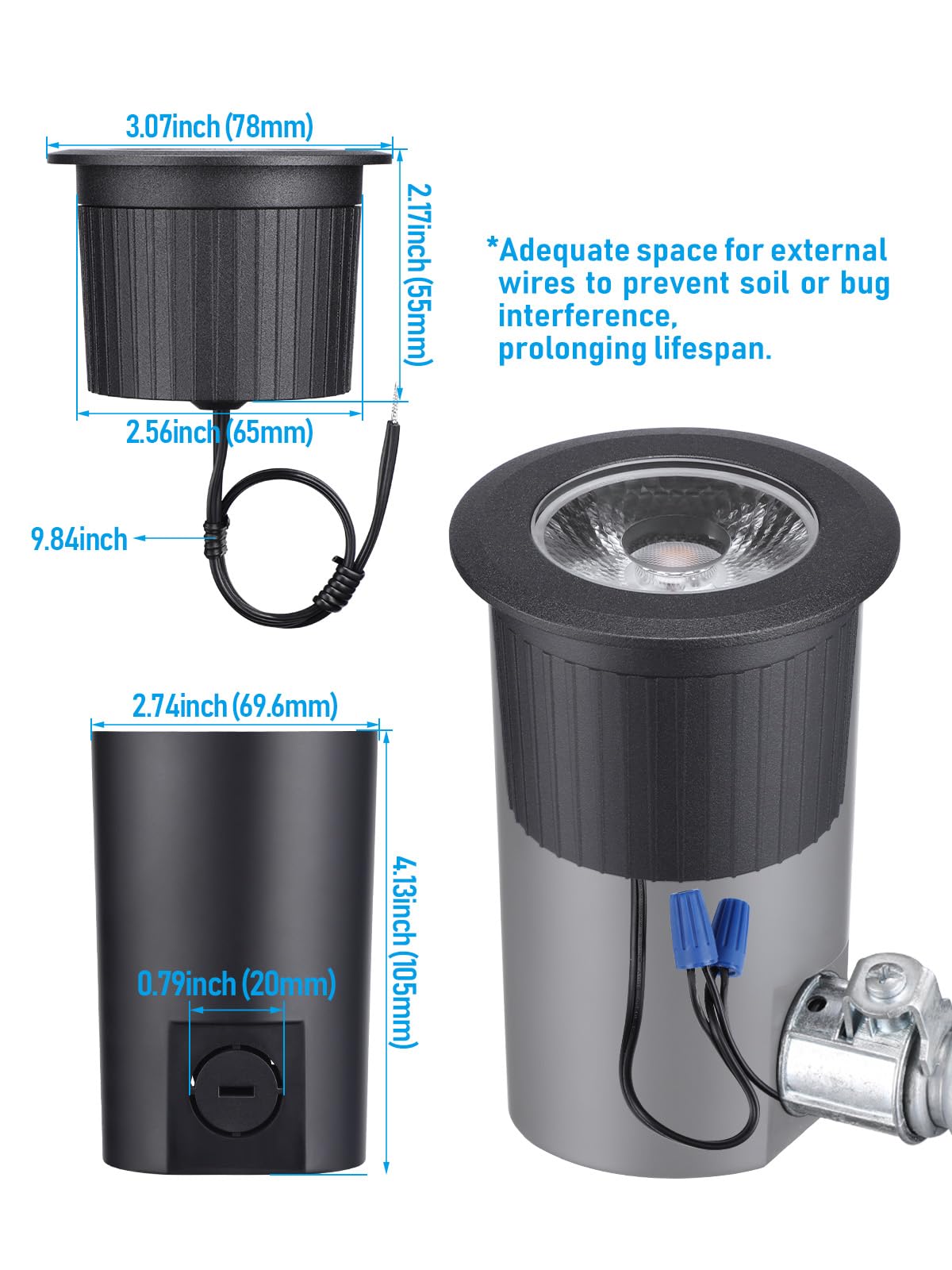 3.07inch (78mm)

2.17inch (55mm)

*Adequate space for external wires to prevent soil or bug interference, prolonging lifespan.

2.56inch (65mm)

9.84inch

2.74inch (69.6mm)

4.13inch (105mm)

0.79inch (20mm)