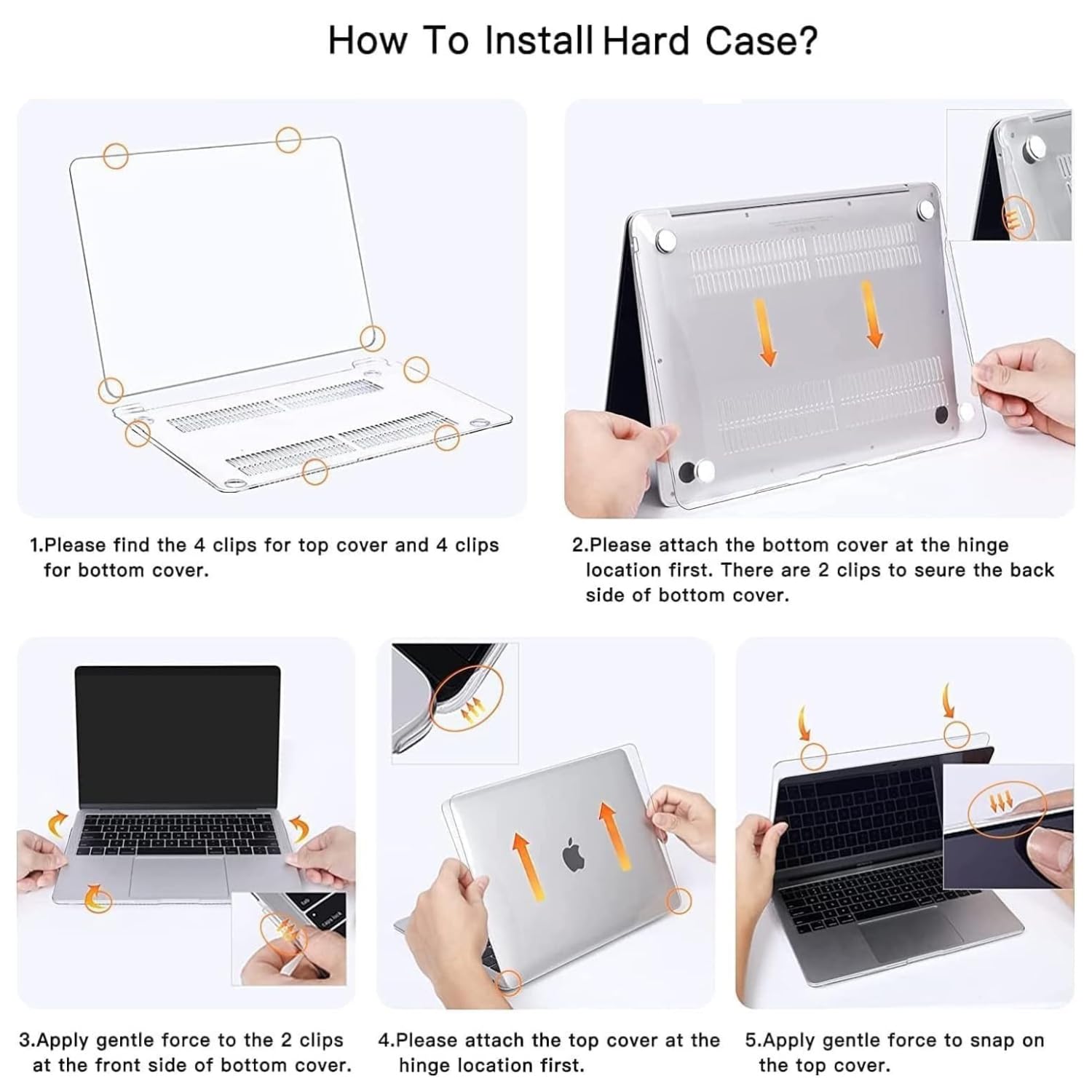 How To Install Hard Case?

1.Please find the 4 clips for top cover and 4 clips for bottom cover.

2.Please attach the bottom cover at the hinge location first. There are 2 clips to seure the back side of bottom cover.

3.Apply gentle force to the 2 clips at the front side of bottom cover.

4.Please attach the top cover at the hinge location first.

5.Apply gentle force to snap on the top cover.