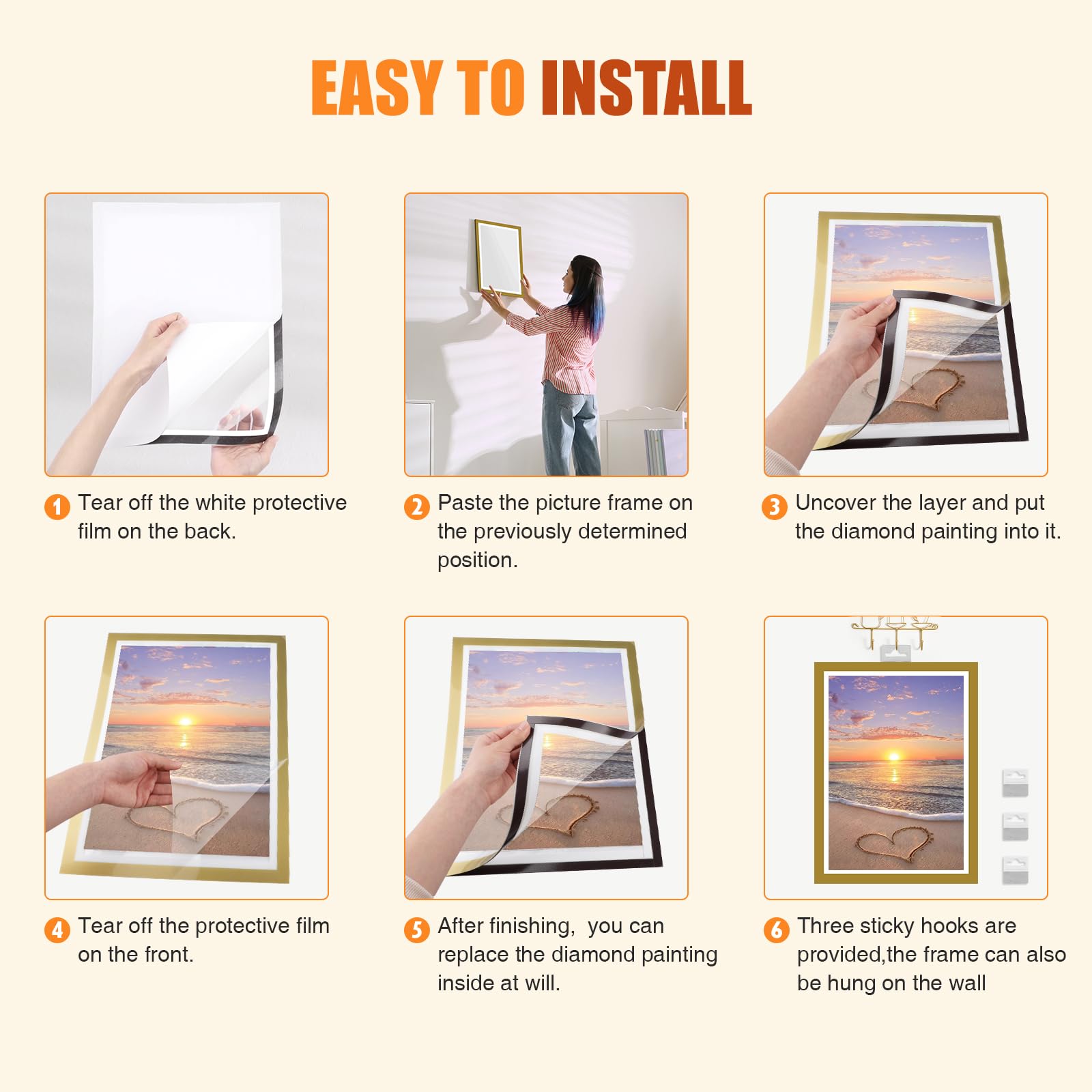 EASY TO INSTALL

1 Tear off the white protective film on the back.

2 Paste the picture frame on the previously determined position.

3 Uncover the layer and put the diamond painting into it.

4 Tear off the protective film on the front.

5 After finishing,  you can replace the diamond painting inside at will.

6 Three sticky hooks are provided,the frame can also be hung on the wall