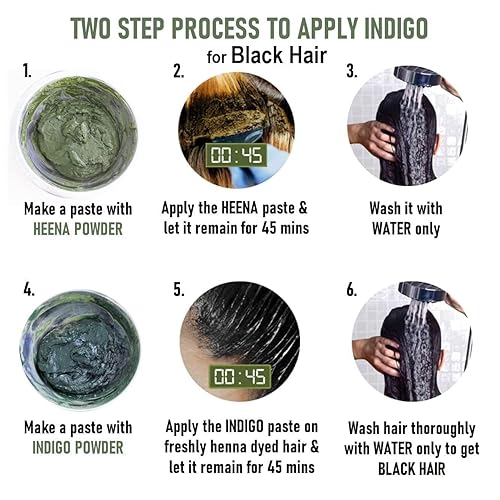 TWO STEP PROCESS TO APPLY INDIGO
for Black Hair

1.
Make a paste with HEENA POWDER

2.
00:45
Apply the HEENA paste & let it remain for 45 mins

3.
Wash it with WATER only

4.
Make a paste with INDIGO POWDER

5.
00:45
Apply the INDIGO paste on freshly henna dyed hair & let it remain for 45 mins

6.
Wash hair thoroughly with WATER only to get BLACK HAIR