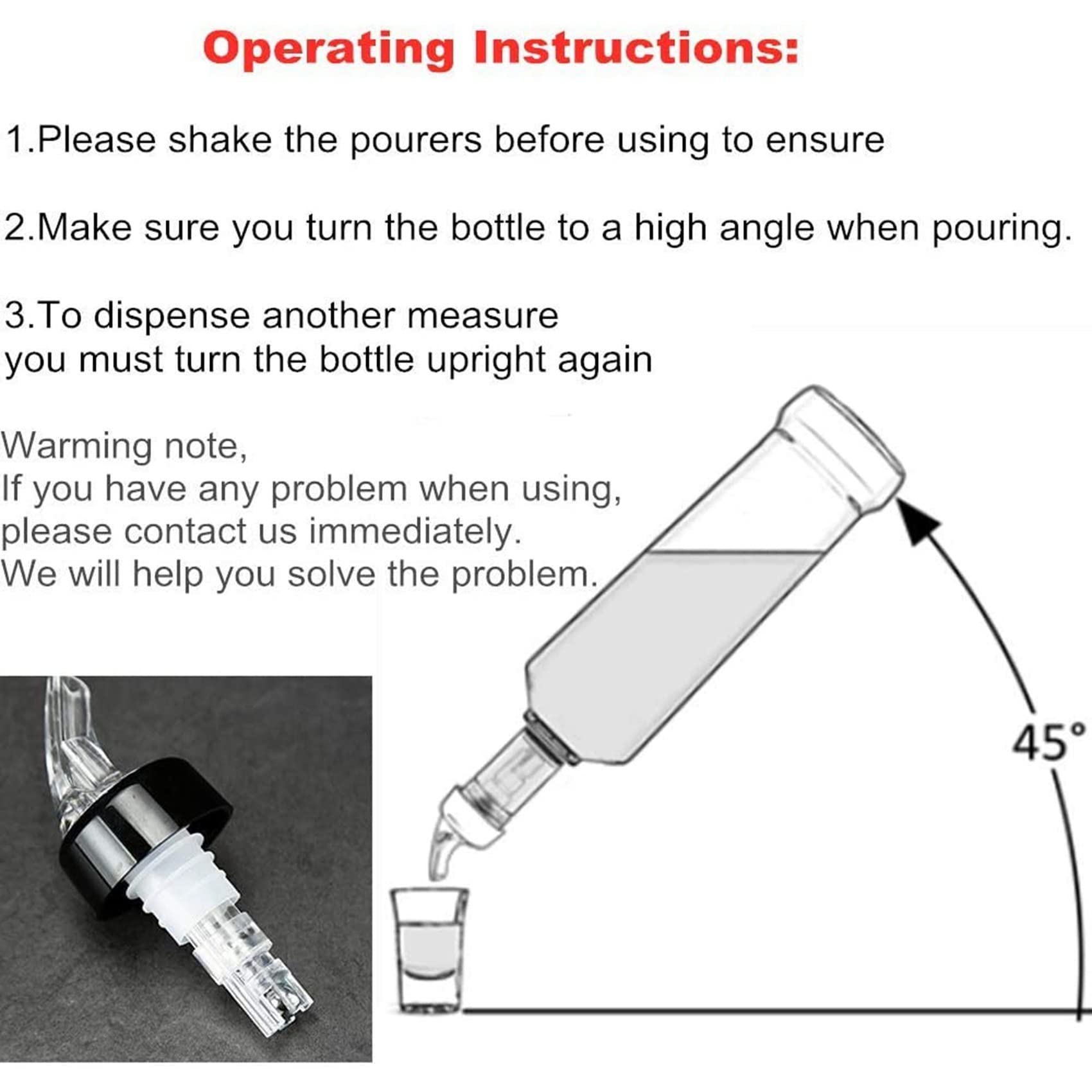 Operating Instructions:

1.Please shake the pourers before using to ensure

2.Make sure you turn the bottle to a high angle when pouring.

3.To dispense another measure
you must turn the bottle upright again

Warming note,
If you have any problem when using,
please contact us immediately.
We will help you solve the problem.

45°