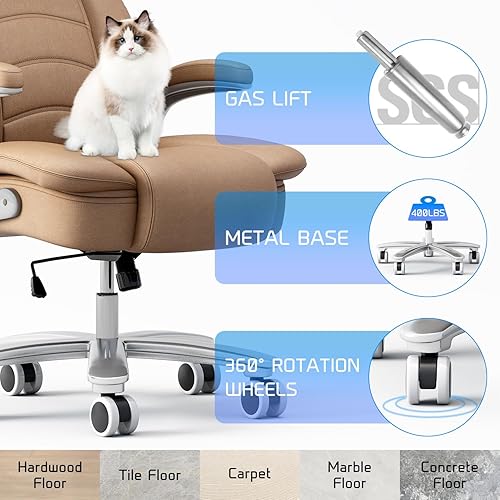 GAS LIFT

SGS

METAL BASE

400LBS

360° ROTATION WHEELS

Hardwood Floor

Tile Floor

Carpet

Marble Floor

Concrete Floor