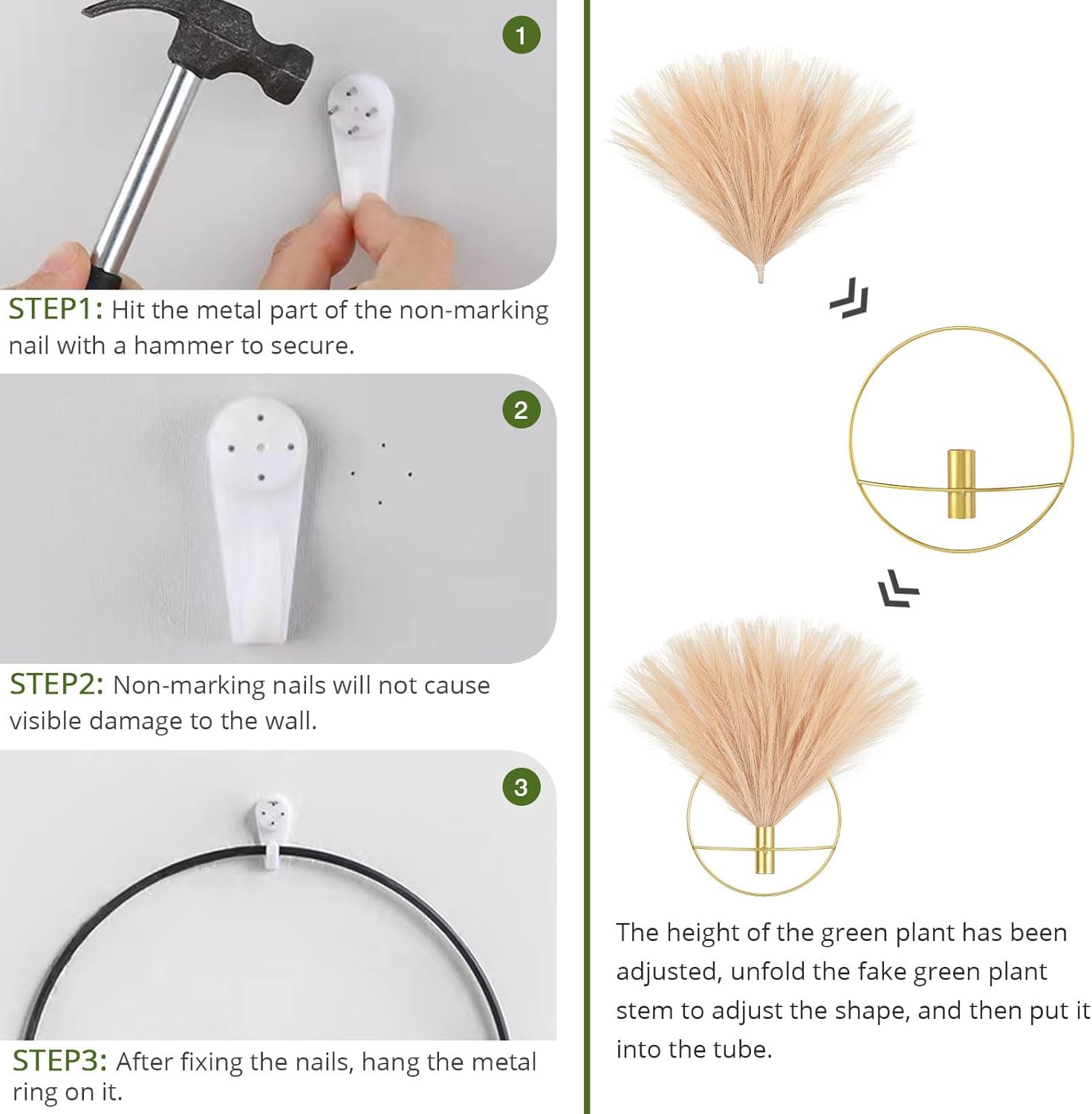 1

STEP1: Hit the metal part of the non-marking nail with a hammer to secure.

2

STEP2: Non-marking nails will not cause visible damage to the wall.

3

STEP3: After fixing the nails, hang the metal ring on it.

The height of the green plant has been adjusted, unfold the fake green plant stem to adjust the shape, and then put it into the tube.