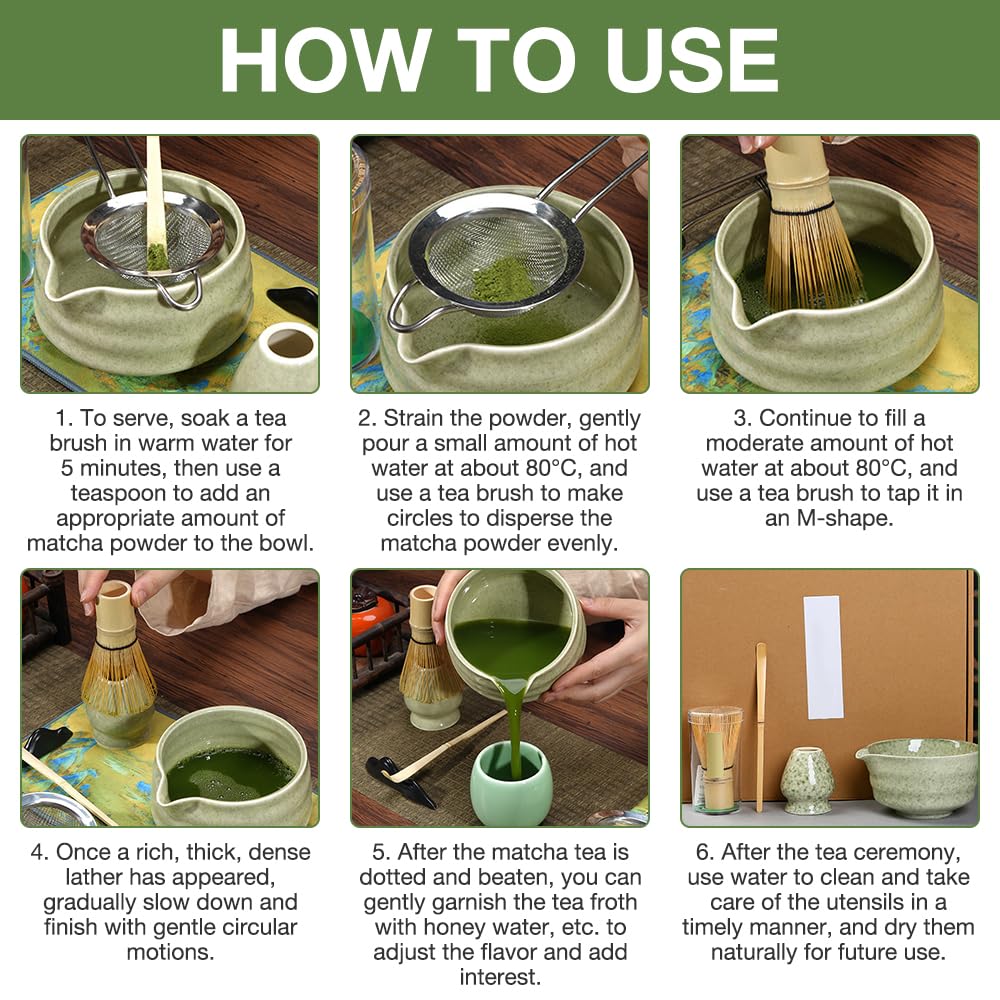 HOW TO USE

1. To serve, soak a tea brush in warm water for 5 minutes, then use a teaspoon to add an appropriate amount of matcha powder to the bowl.

2. Strain the powder, gently pour a small amount of hot water at about 80°C, and use a tea brush to make circles to disperse the matcha powder evenly.

3. Continue to fill a moderate amount of hot water at about 80°C, and use a tea brush to tap it in an M-shape.

4. Once a rich, thick, dense lather has appeared, gradually slow down and finish with gentle circular motions.

5. After the matcha tea is dotted and beaten, you can gently garnish the tea froth with honey water, etc. to adjust the flavor and add interest.

6. After the tea ceremony, use water to clean and take care of the utensils in a timely manner, and dry them naturally for future use.