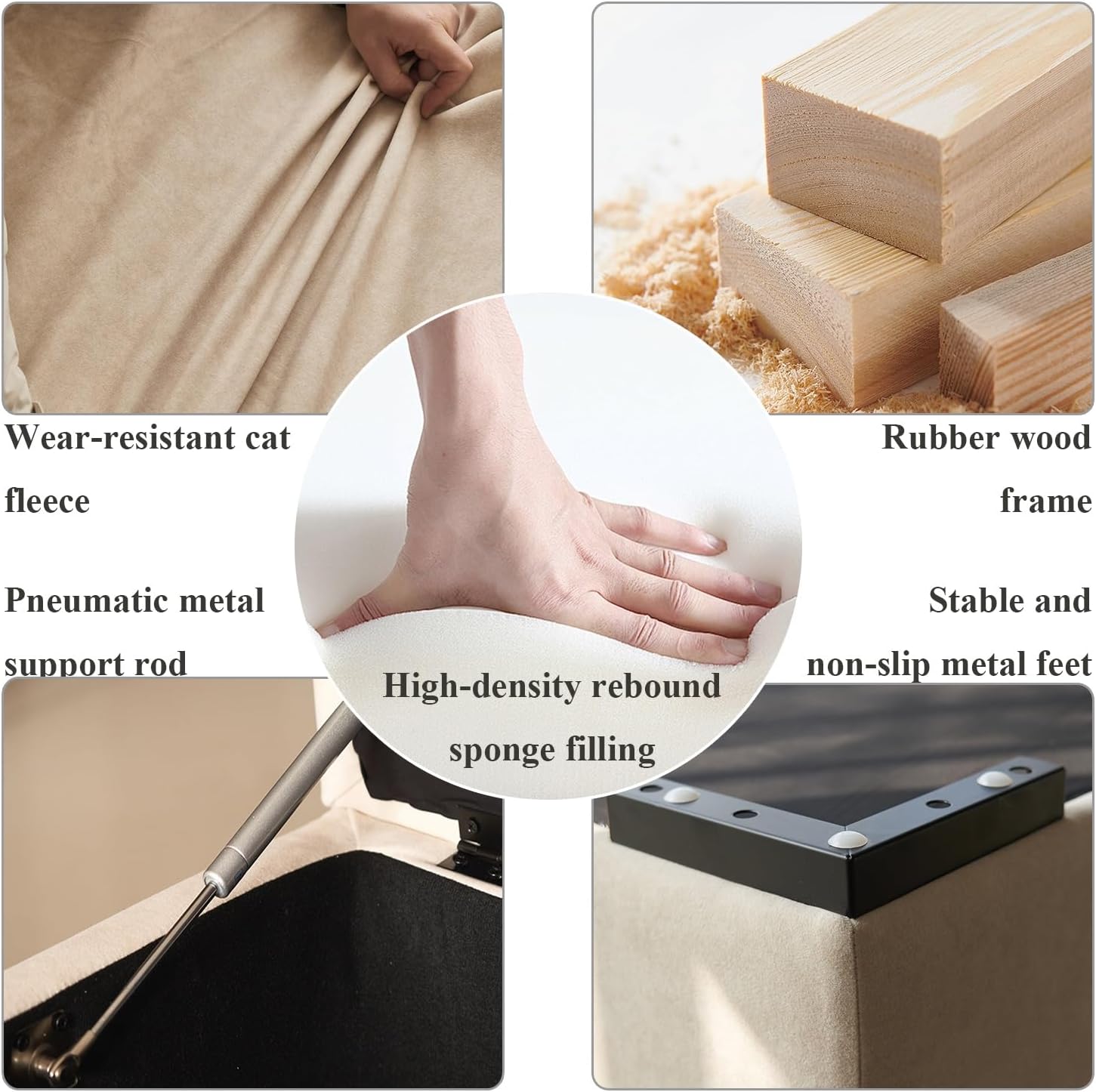 Wear-resistant cat fleece

Rubber wood frame

Pneumatic metal support rod

Stable and non-slip metal feet

High-density rebound sponge filling