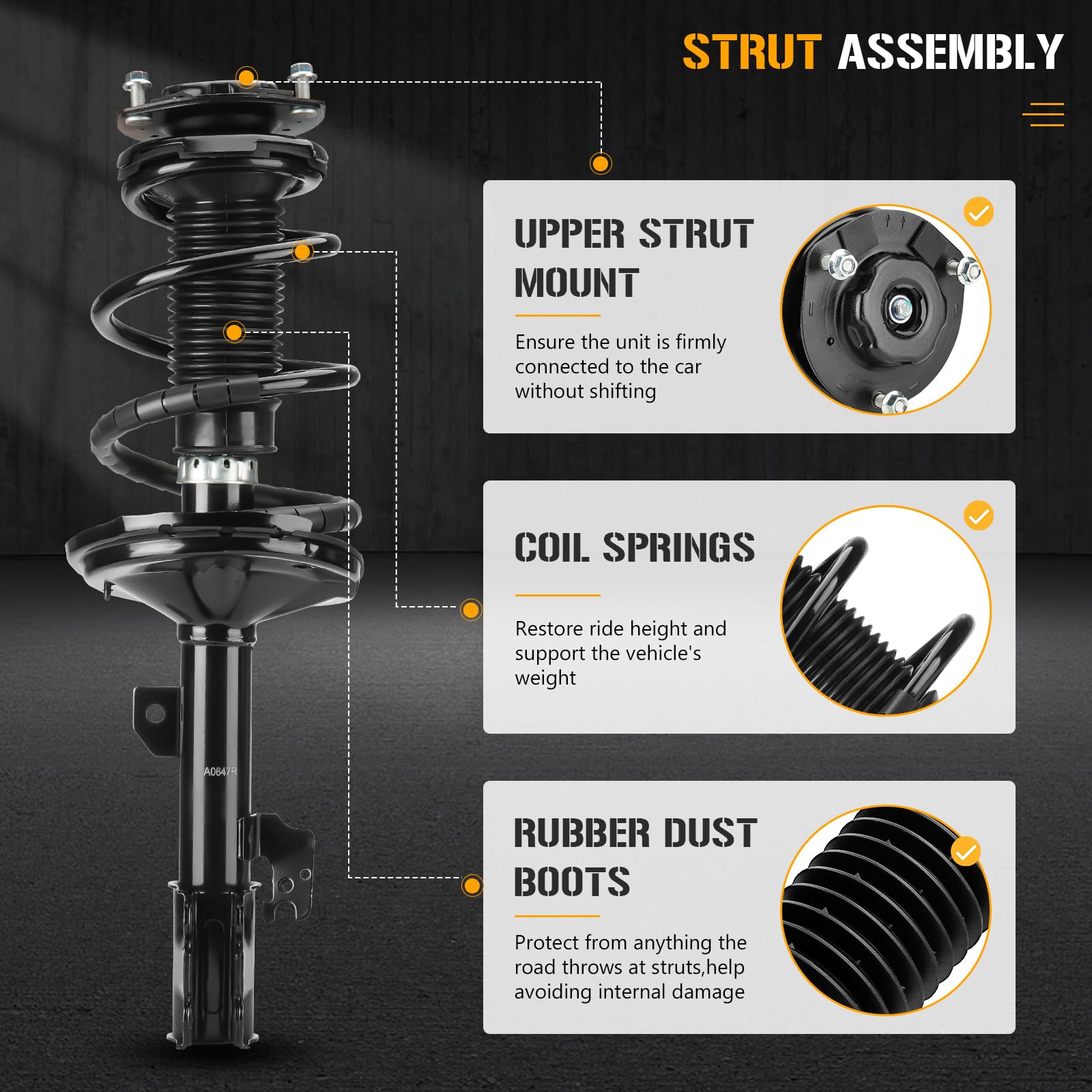 STRUT ASSEMBLY

A0647R

UPPER STRUT MOUNT

Ensure the unit is firmly connected to the car without shifting

COIL SPRINGS

Restore ride height and support the vehicle's weight

RUBBER DUST BOOTS

Protect from anything the road throws at struts,help avoiding internal damage