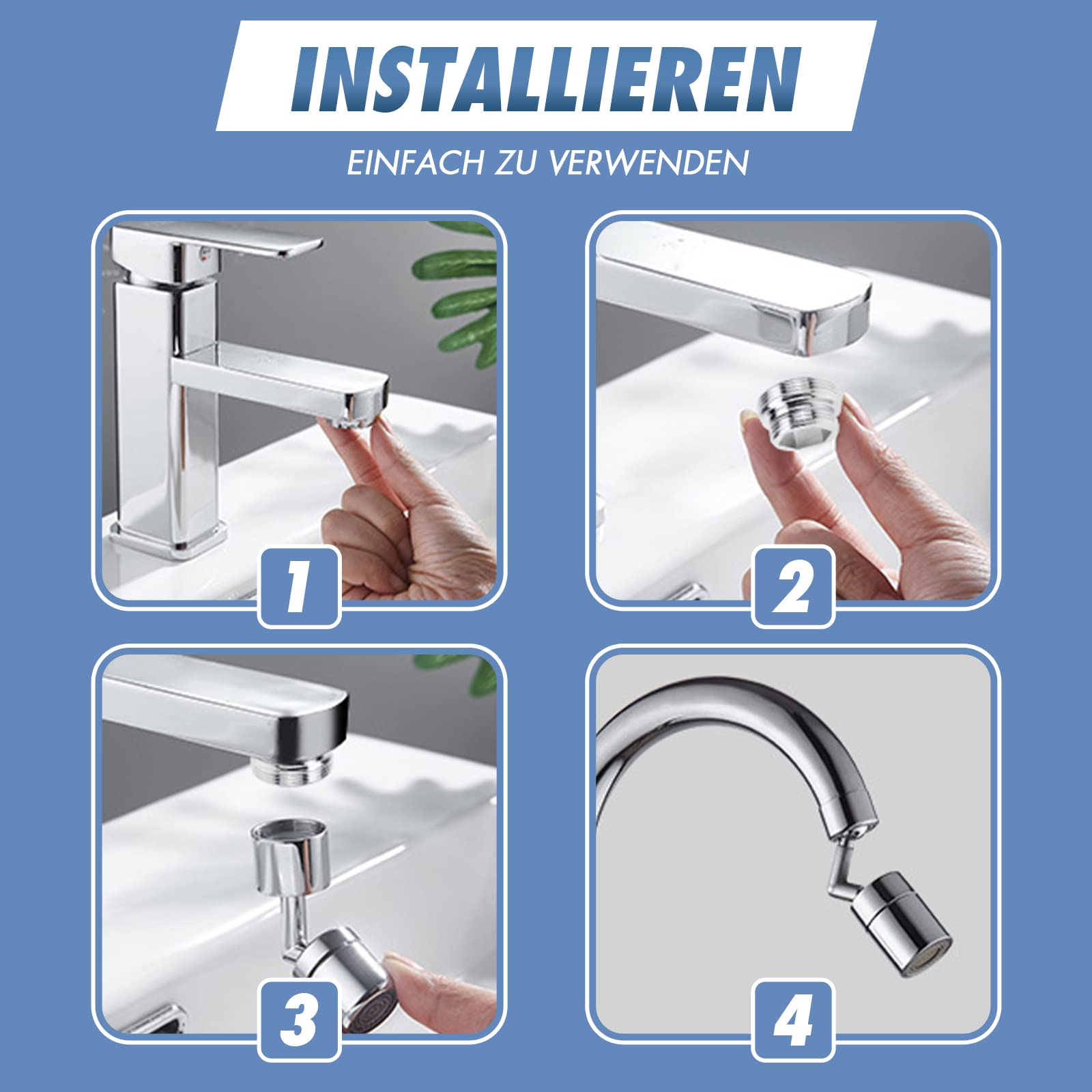 INSTALLIEREN

EINFACH ZU VERWENDEN

1

2

3

4