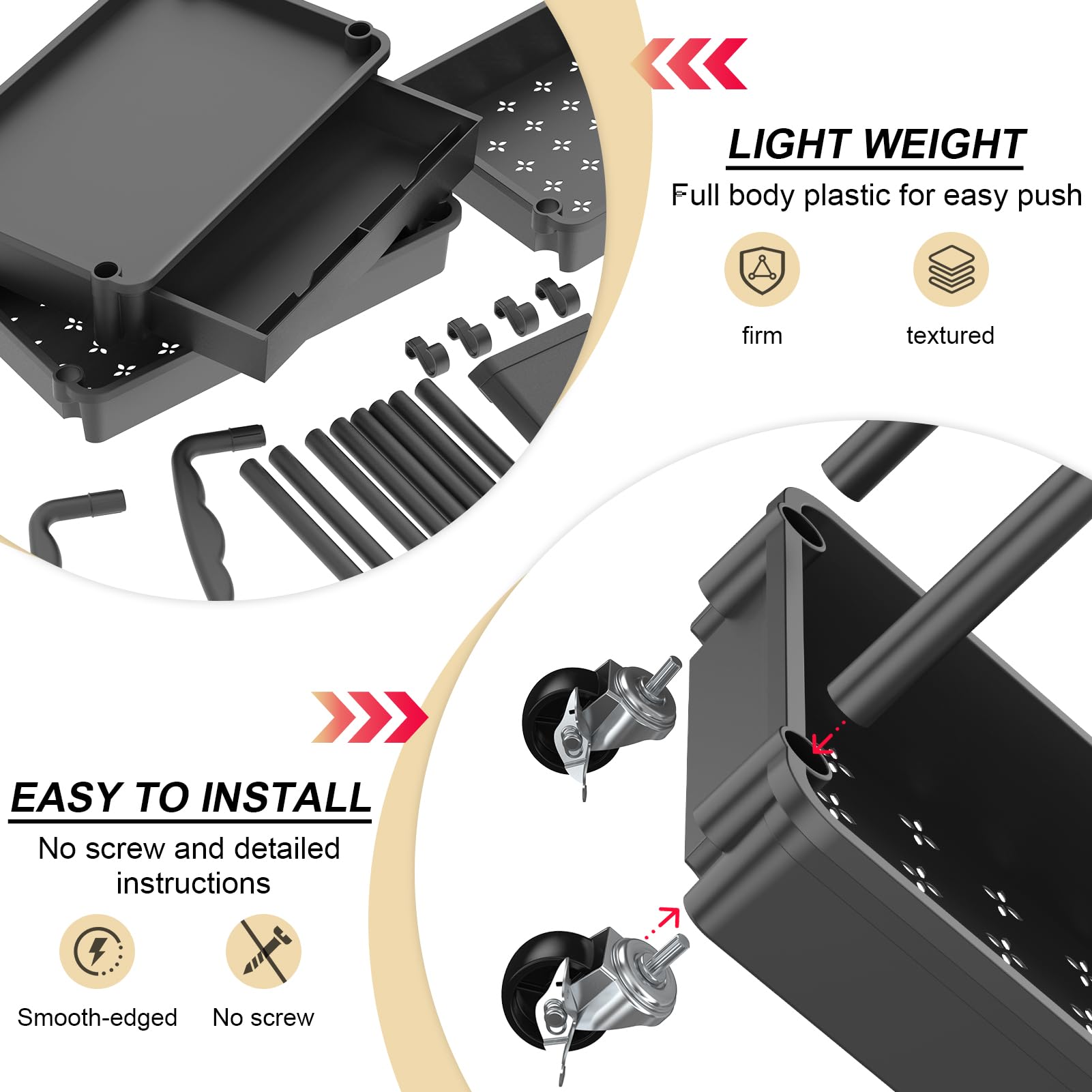 LIGHT WEIGHT

Full body plastic for easy push

firm

textured

EASY TO INSTALL

No screw and detailed instructions

Smooth-edged

No screw