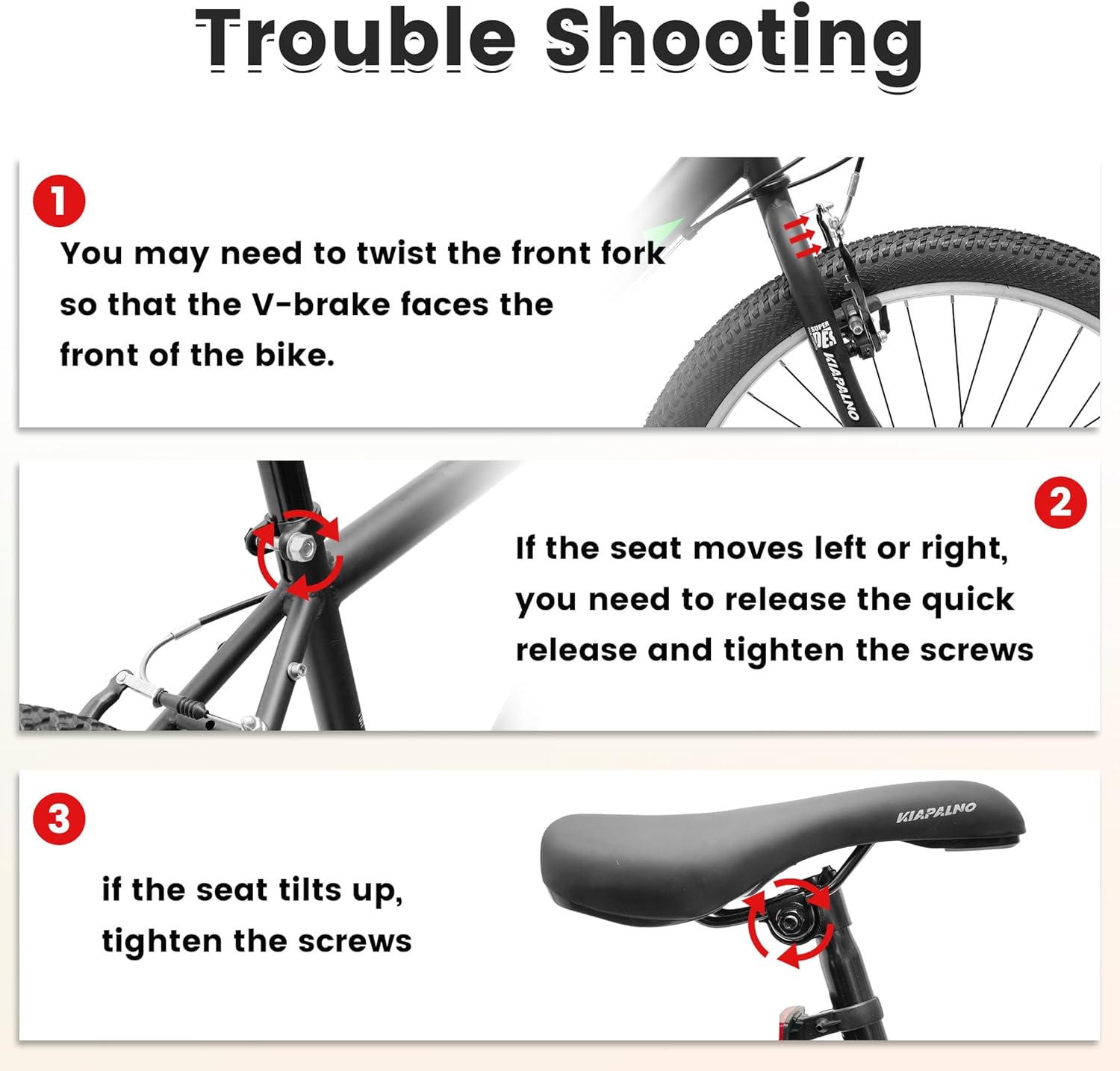 Trouble Shooting

1

You may need to twist the front fork so that the V-brake faces the front of the bike.

SUPER DES

KIAPALNO

2

If the seat moves left or right, you need to release the quick release and tighten the screws

3

if the seat tilts up, tighten the screws

KIAPALNO