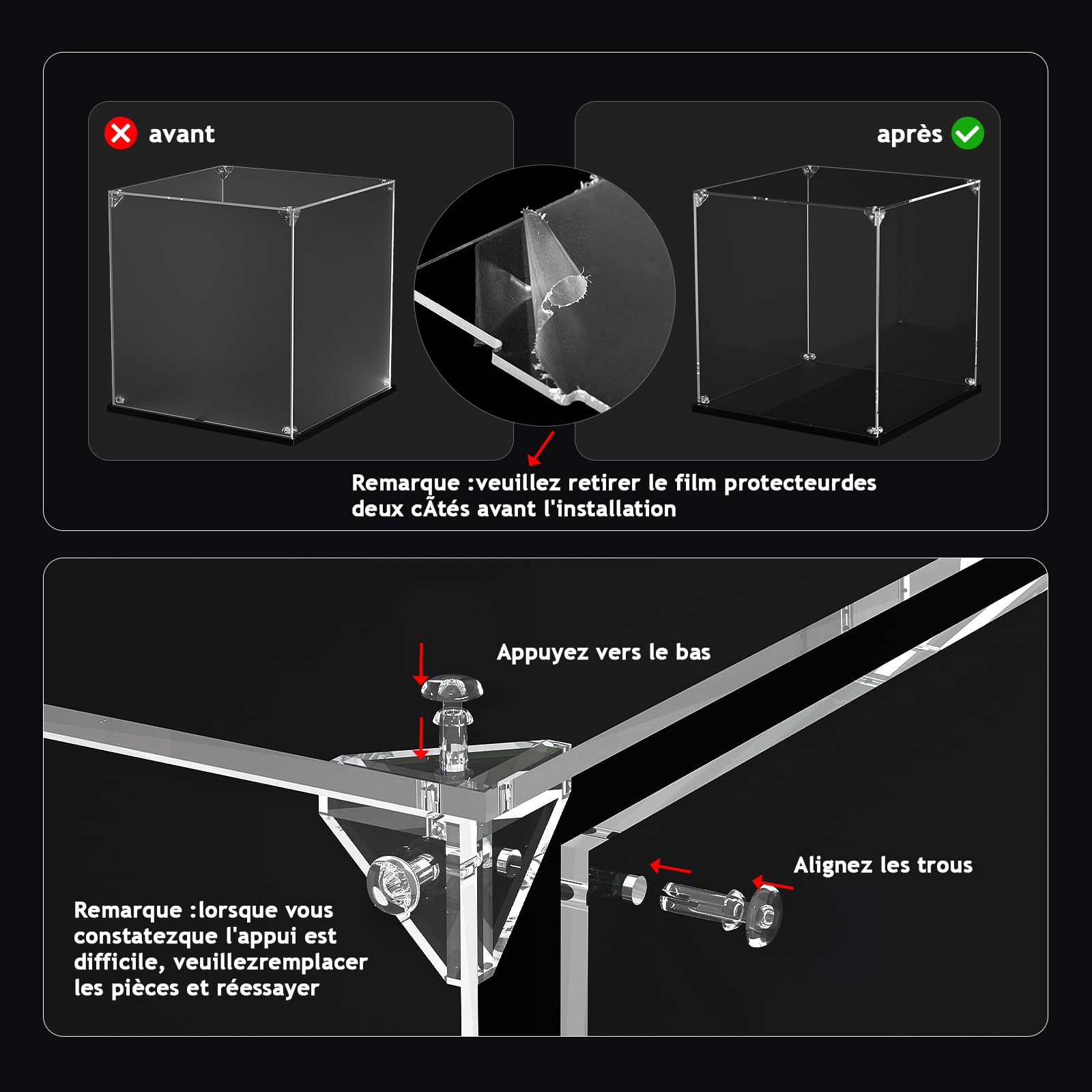 avant

après

Remarque :veuillez retirer le film protecteurdes deux cÃtés avant l'installation

Appuyez vers le bas

Alignez les trous

Remarque :lorsque vous constatezque l'appui est difficile, veuillezremplacer les pièces et réessayer