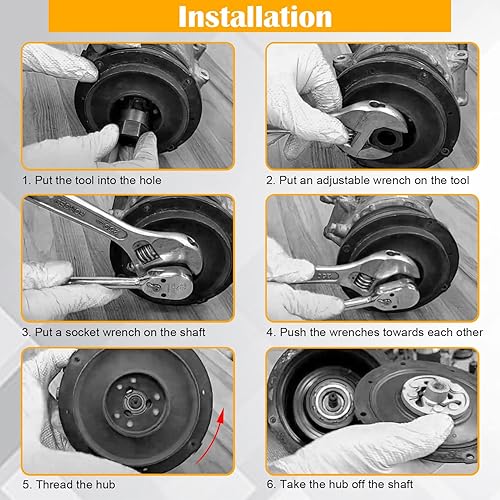 Installation

1. Put the tool into the hole

2. Put an adjustable wrench on the tool

3. Put a socket wrench on the shaft

4. Push the wrenches towards each other

5. Thread the hub

6. Take the hub off the shaft