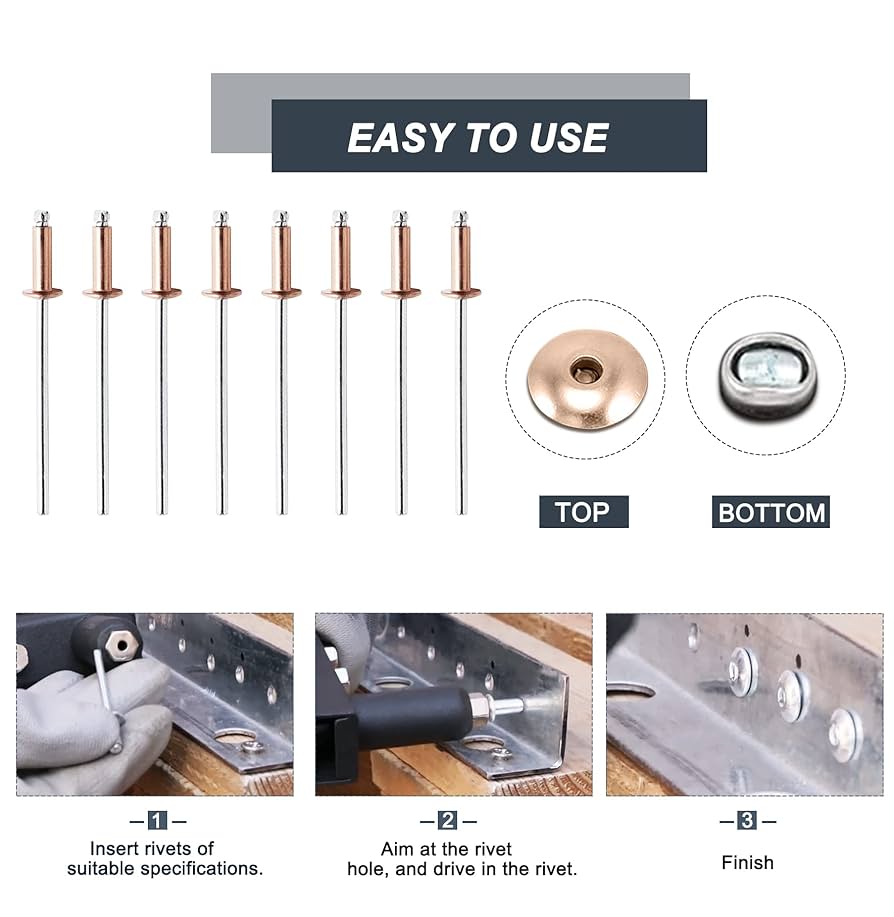 EASY TO USE

TOP

BOTTOM

—1—
Insert rivets of suitable specifications.

—2—
Aim at the rivet hole, and drive in the rivet.

—3—
Finish