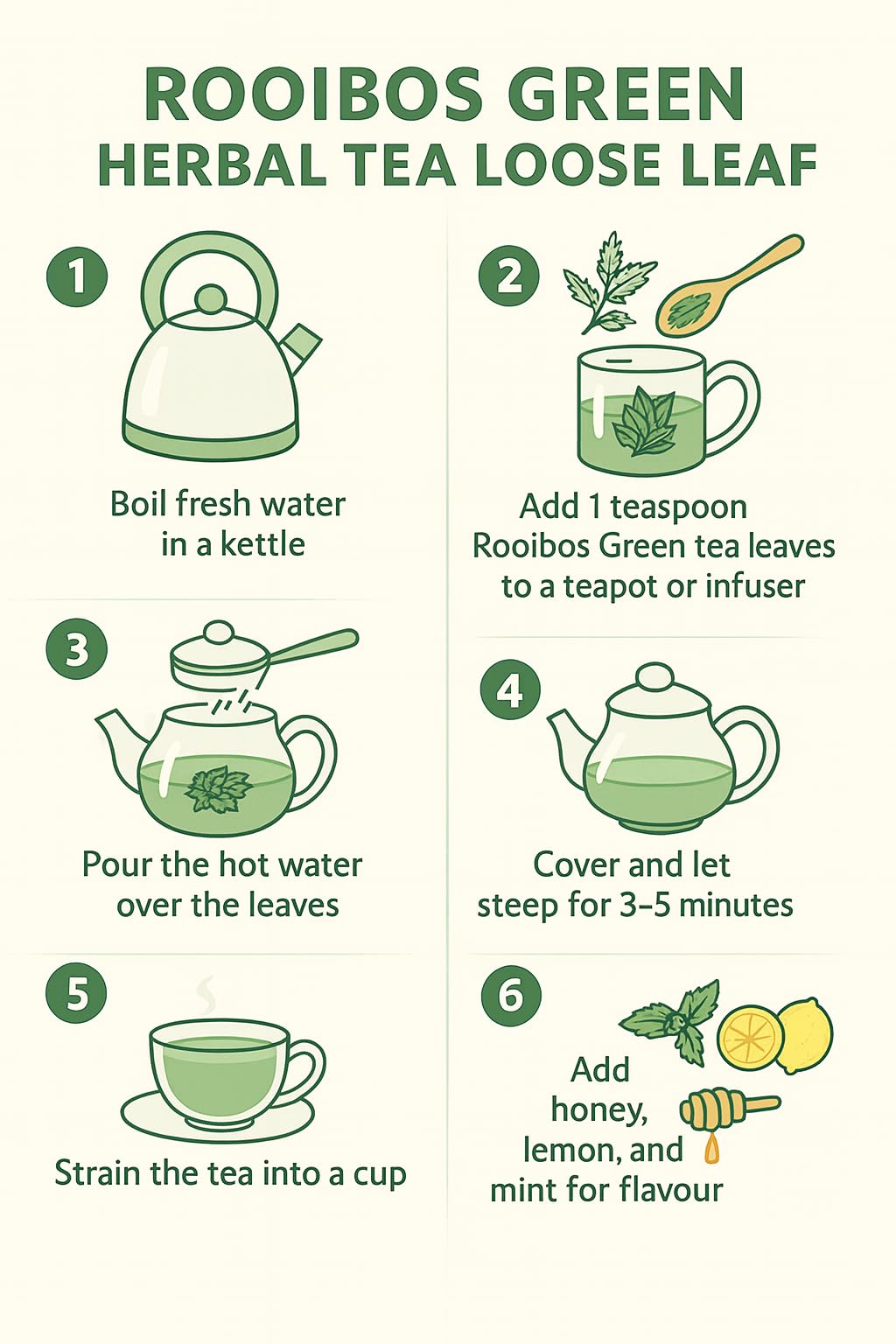 ROOIBOS GREEN
HERBAL TEA LOOSE LEAF

1
Boil fresh water in a kettle

2
Add 1 teaspoon Rooibos Green tea leaves to a teapot or infuser

3
Pour the hot water over the leaves

4
Cover and let steep for 3–5 minutes

5
Strain the tea into a cup

6
Add honey, lemon, and mint for flavour