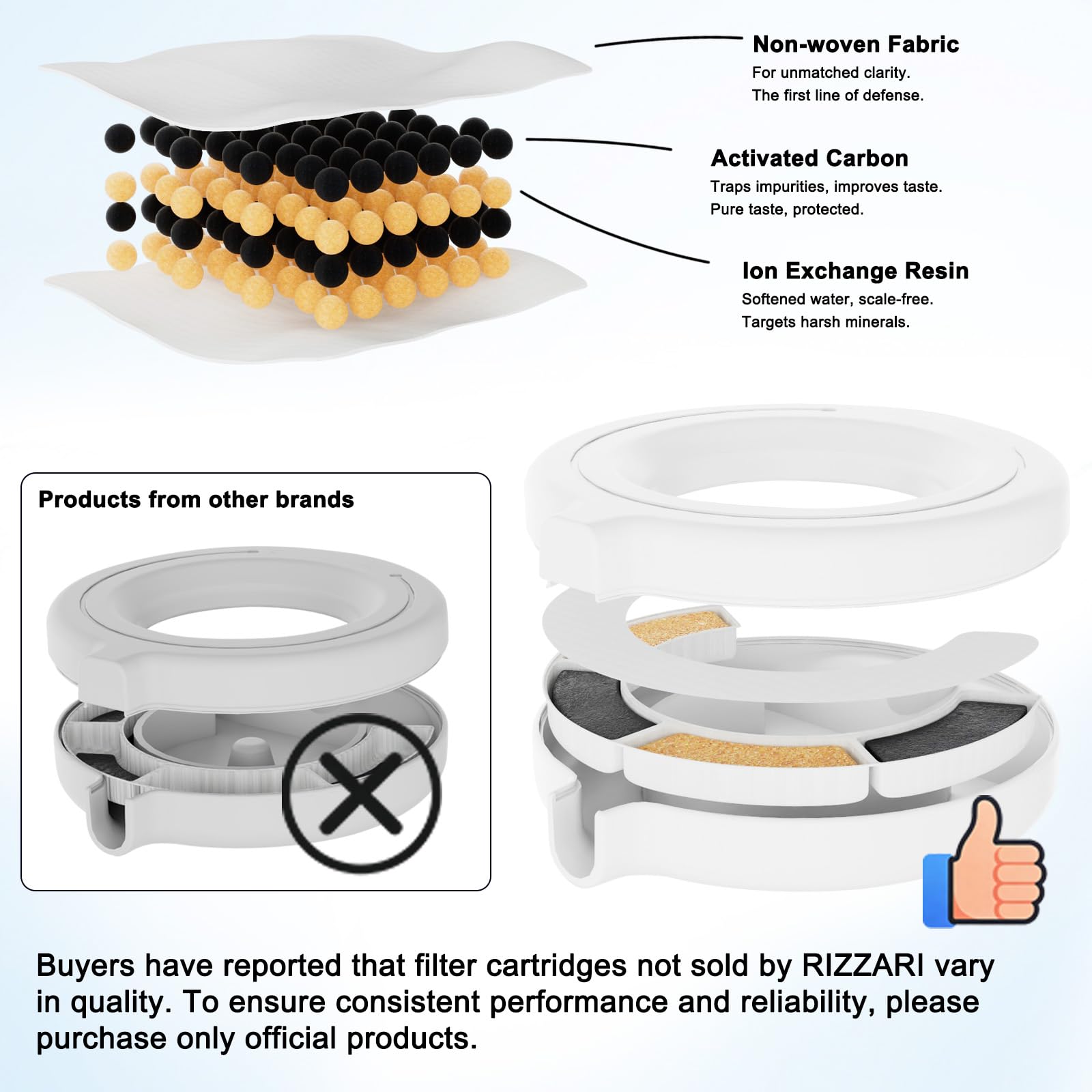 Non-woven Fabric
For unmatched clarity.
The first line of defense.

Activated Carbon
Traps impurities, improves taste.
Pure taste, protected.

Ion Exchange Resin
Softened water, scale-free.
Targets harsh minerals.

Products from other brands

Buyers have reported that filter cartridges not sold by RIZZARI vary in quality. To ensure consistent performance and reliability, please purchase only official products.