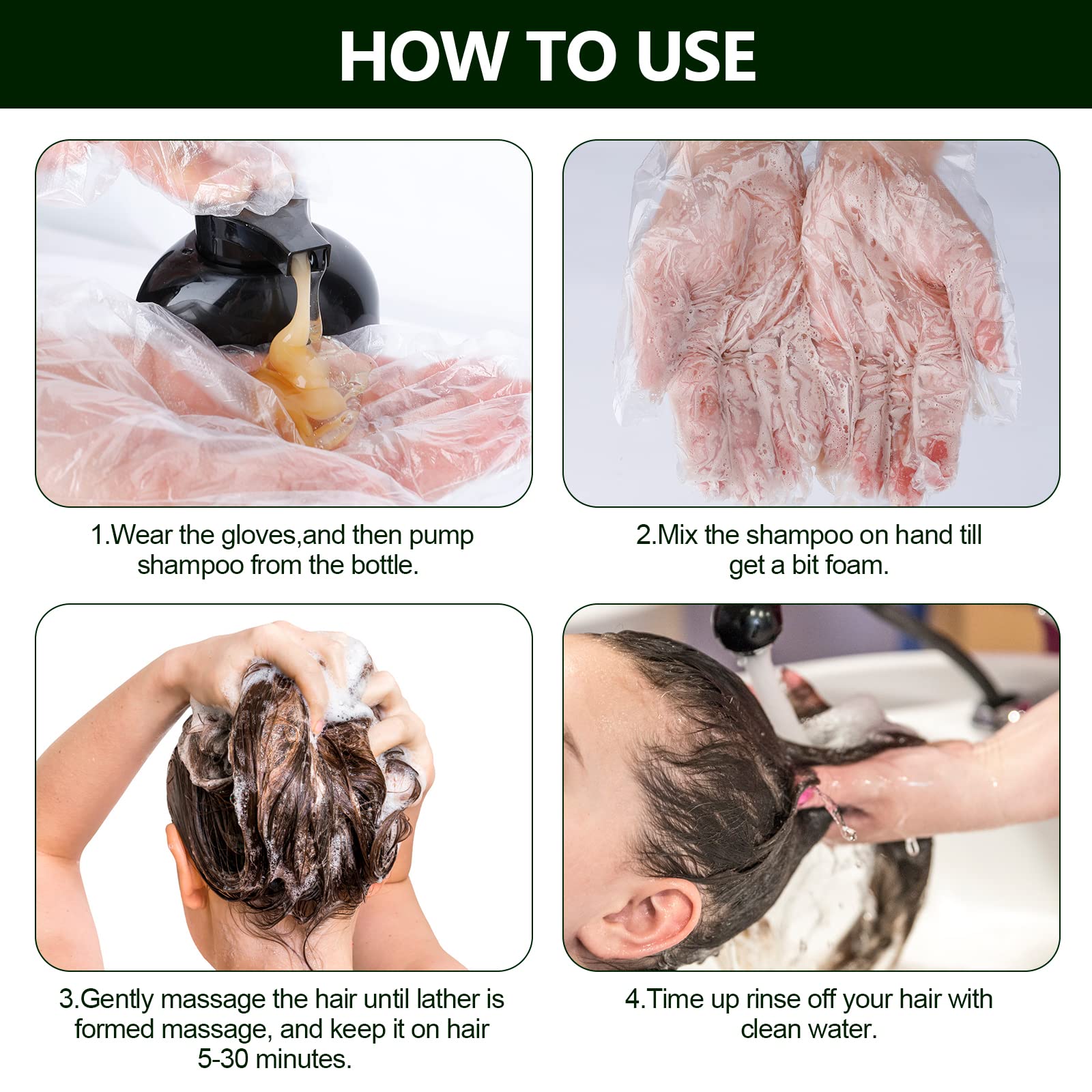 HOW TO USE

1.Wear the gloves,and then pump shampoo from the bottle.

2.Mix the shampoo on hand till get a bit foam.

3.Gently massage the hair until lather is formed massage, and keep it on hair 5-30 minutes.

4.Time up rinse off your hair with clean water.