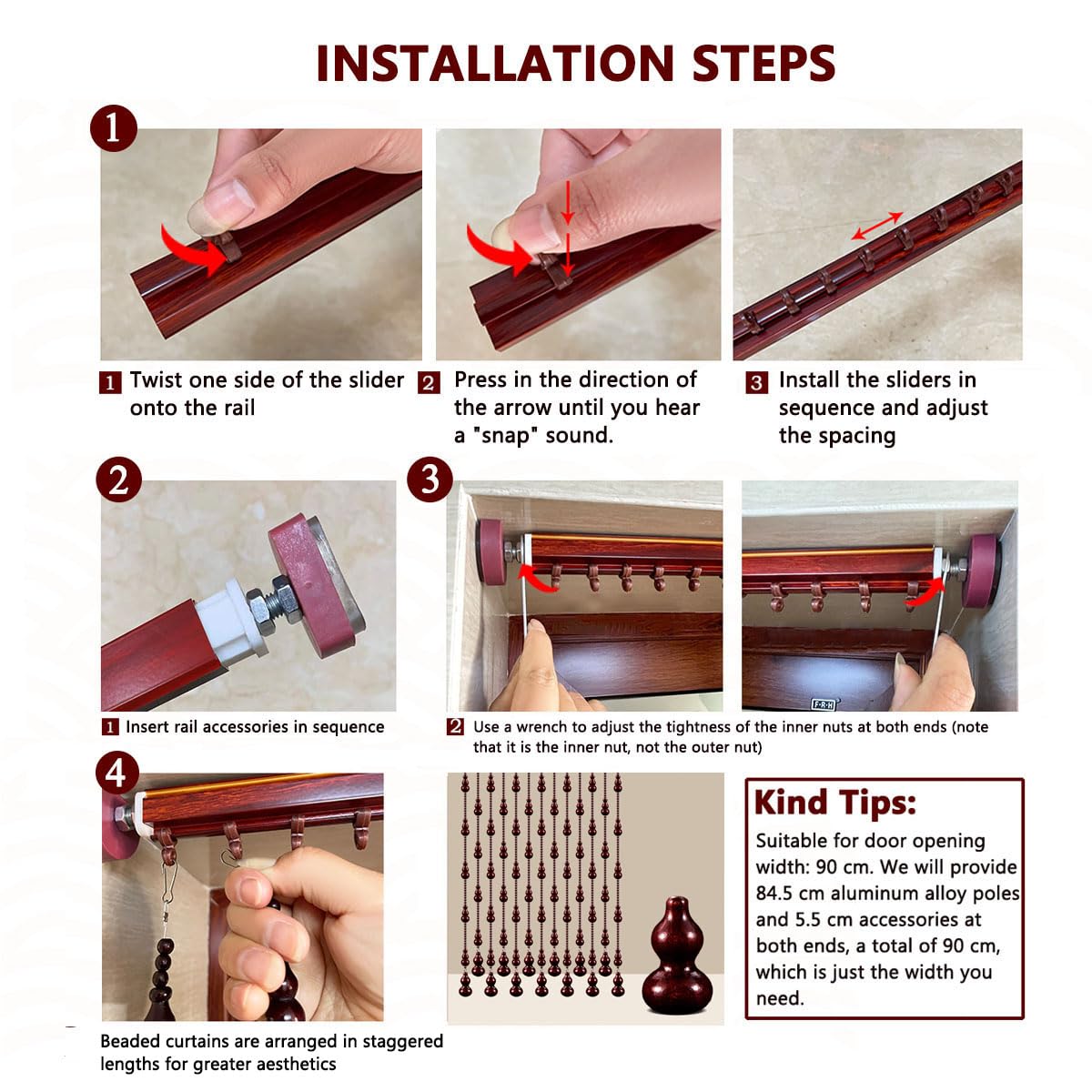 INSTALLATION STEPS

1

1 Twist one side of the slider onto the rail

2 Press in the direction of the arrow until you hear a "snap" sound.

3 Install the sliders in sequence and adjust the spacing

2

1 Insert rail accessories in sequence

3

F·R·H

2 Use a wrench to adjust the tightness of the inner nuts at both ends (note that it is the inner nut, not the outer nut)

4

Beaded curtains are arranged in staggered lengths for greater aesthetics

Kind Tips:
Suitable for door opening width: 90 cm. We will provide 84.5 cm aluminum alloy poles and 5.5 cm accessories at both ends, a total of 90 cm, which is just the width you need.