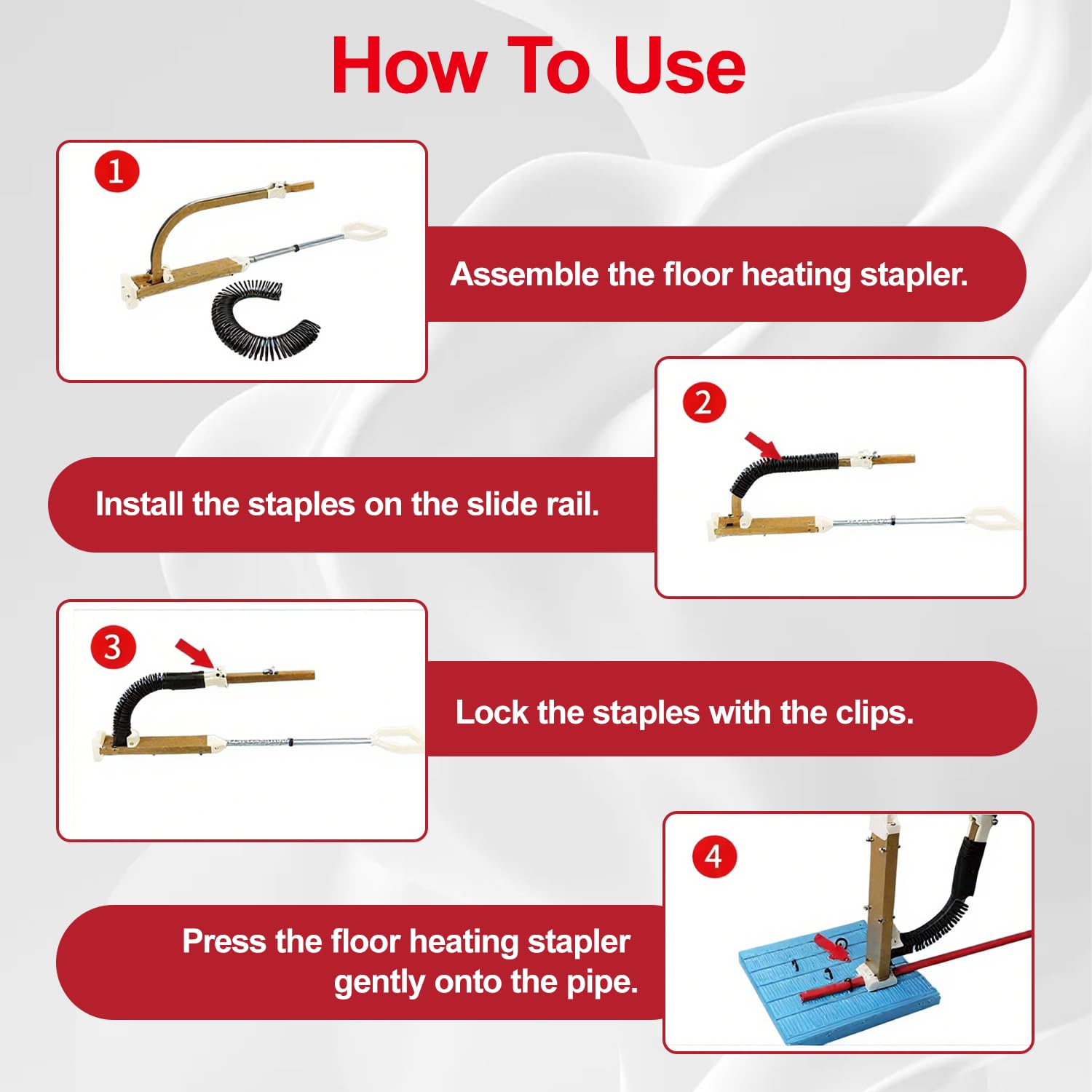 How To Use

1

Assemble the floor heating stapler.

2

Install the staples on the slide rail.

3

Lock the staples with the clips.

4

Press the floor heating stapler gently onto the pipe.