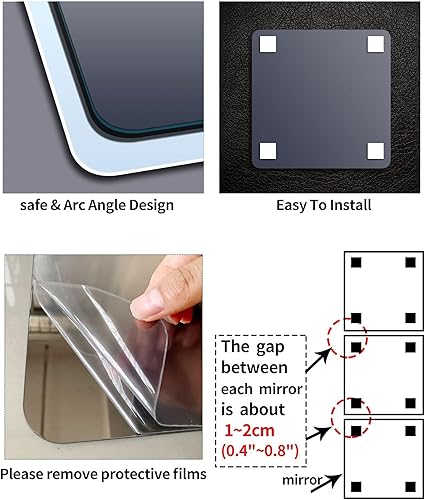 safe & Arc Angle Design

Easy To Install

Please remove protective films

The gap between each mirror is about 1~2cm (0.4"~0.8")

mirror