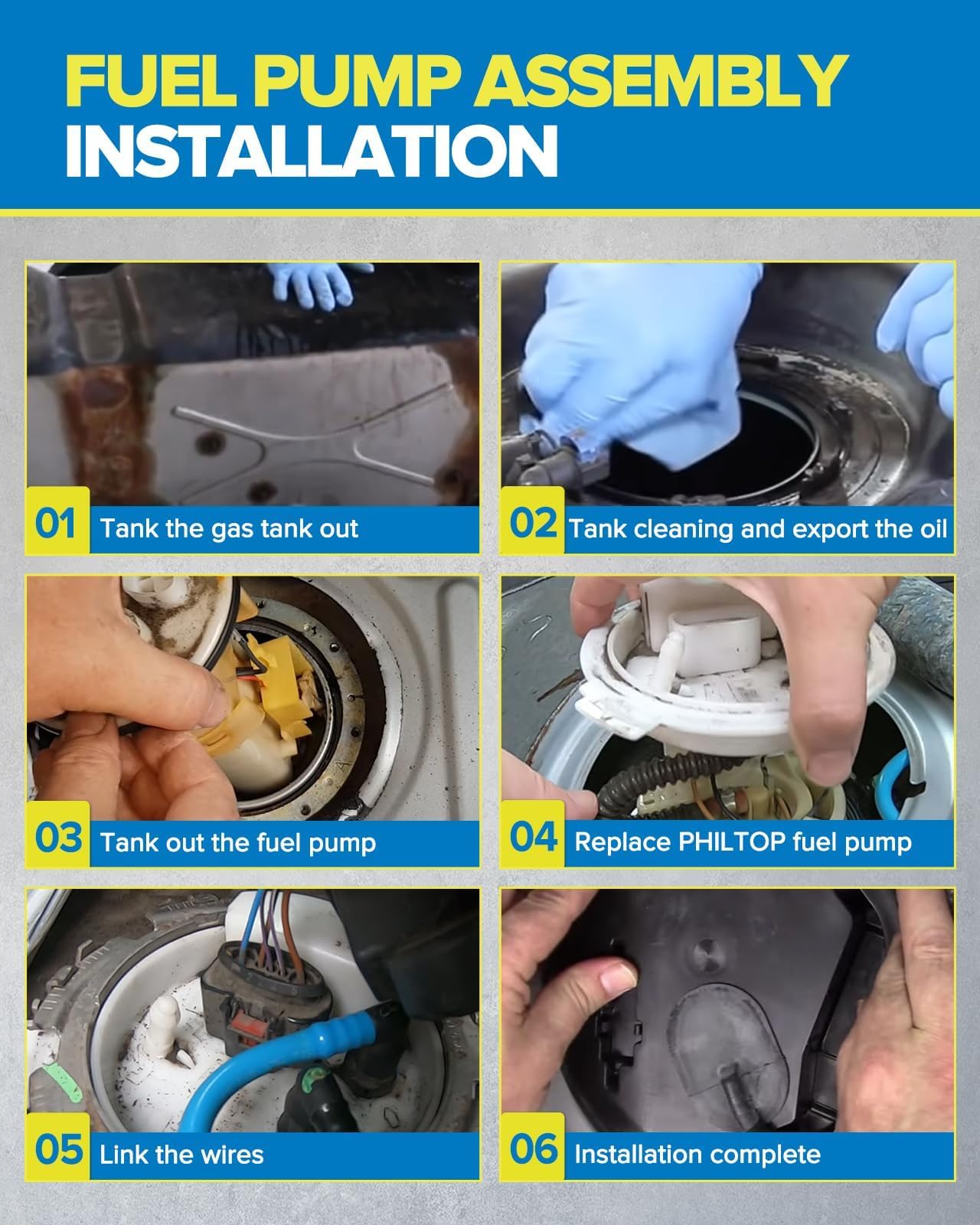 FUEL PUMP ASSEMBLY
INSTALLATION

01 Tank the gas tank out

02 Tank cleaning and export the oil

03 Tank out the fuel pump

04 Replace PHILTOP fuel pump

05 Link the wires

06 Installation complete