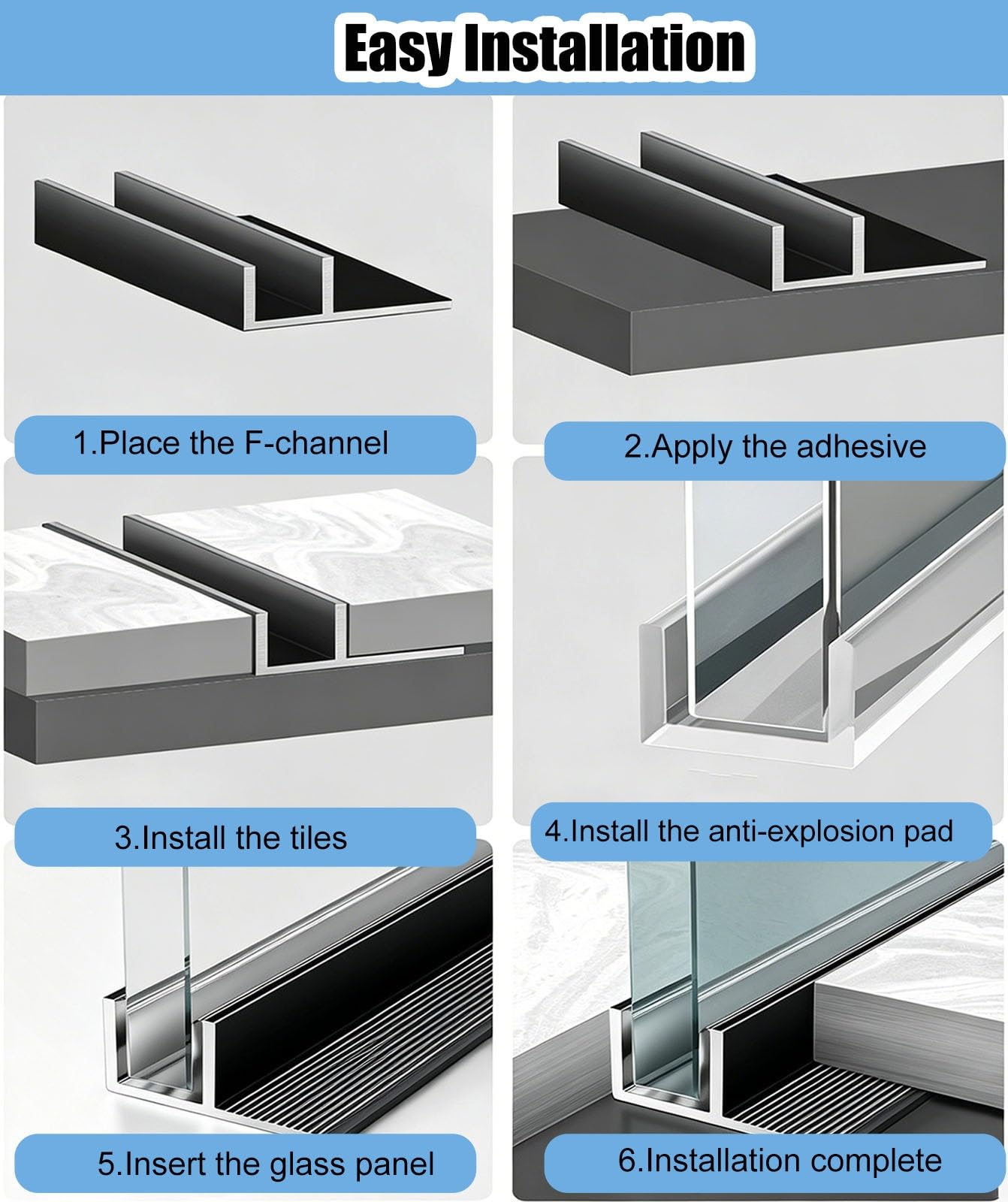 Easy Installation

1.Place the F-channel

2.Apply the adhesive

3.Install the tiles

4.Install the anti-explosion pad

5.Insert the glass panel

6.Installation complete