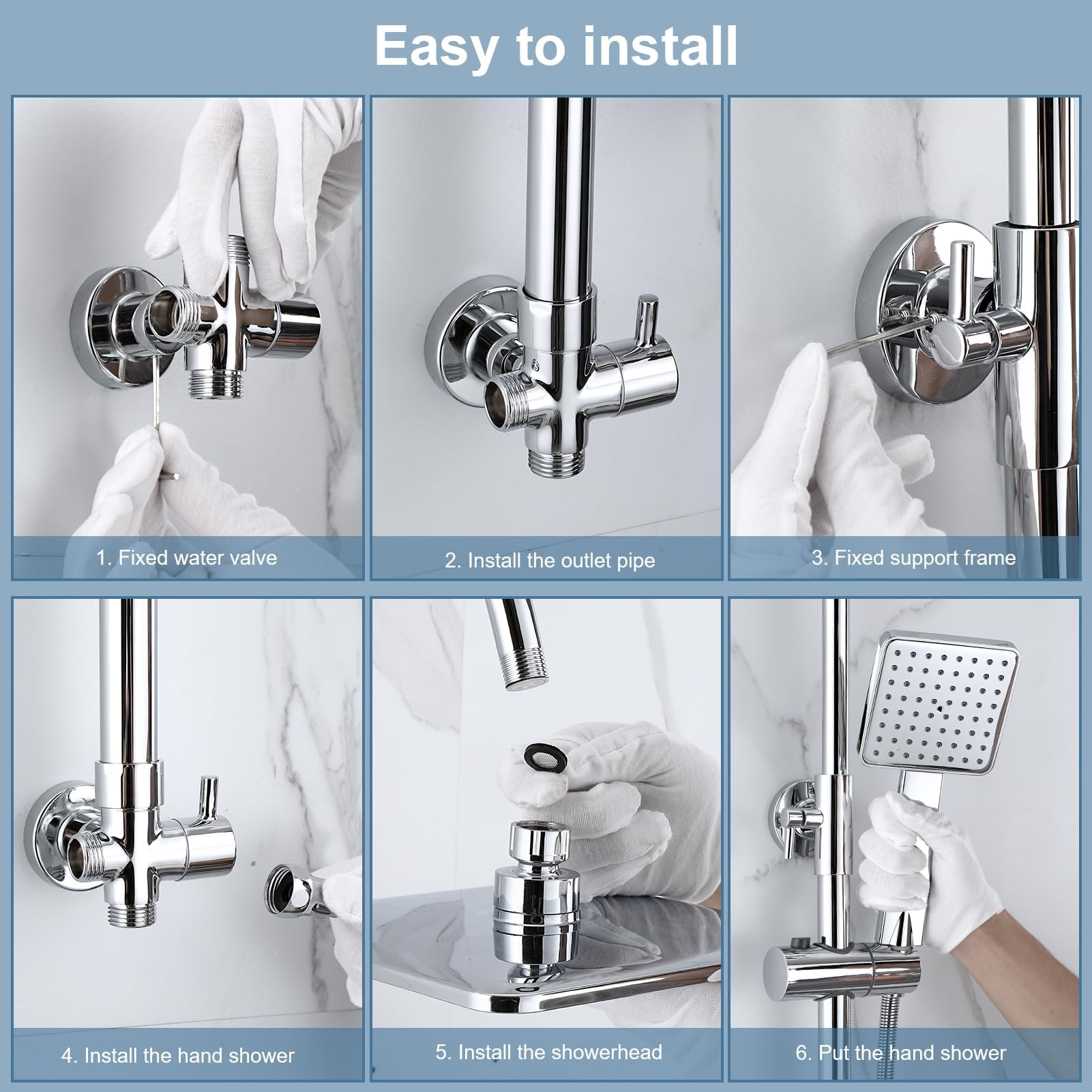 Easy to install

1. Fixed water valve

2. Install the outlet pipe

3. Fixed support frame

4. Install the hand shower

5. Install the showerhead

6. Put the hand shower