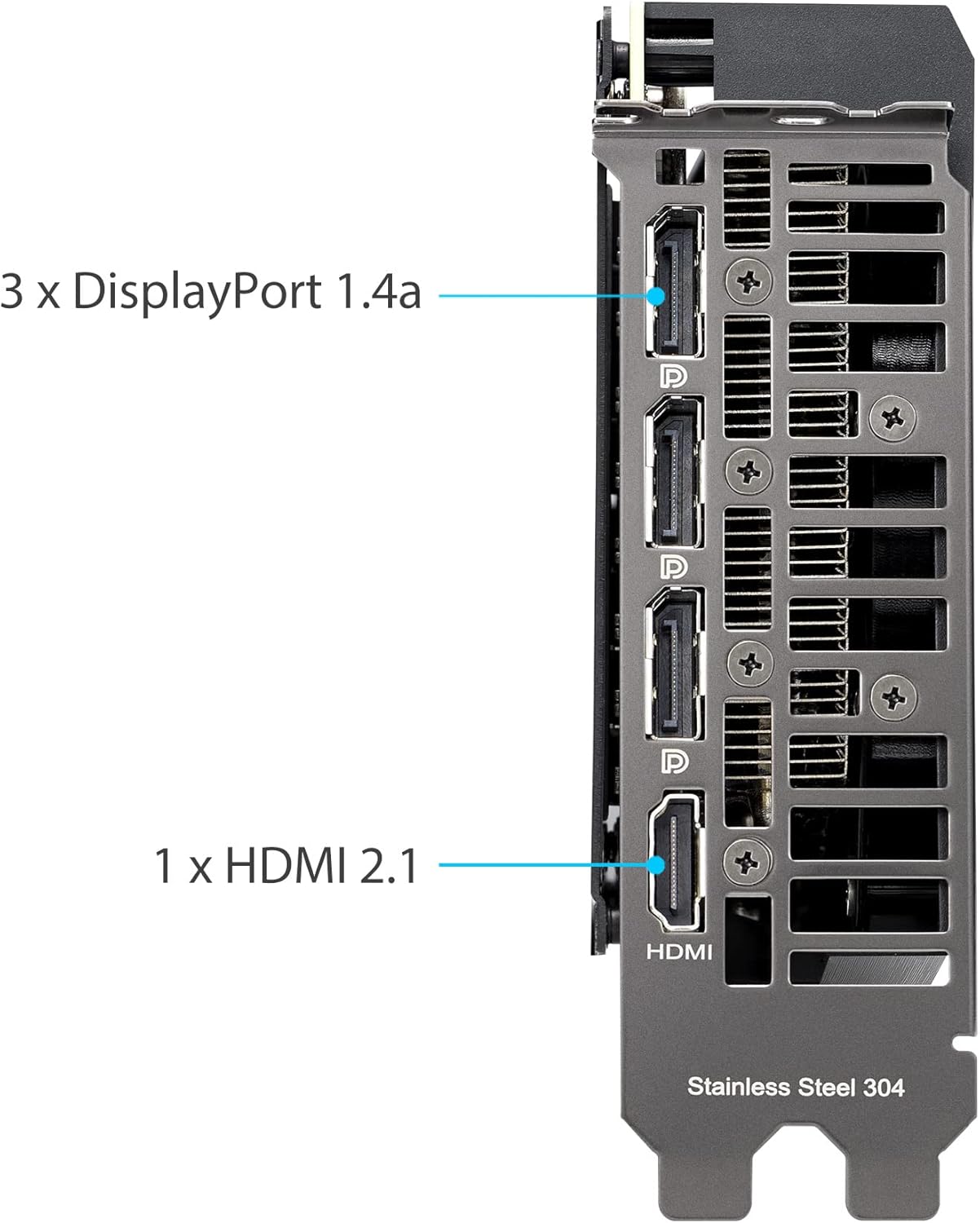 3 x DisplayPort 1.4a

1 x HDMI 2.1

HDMI

Stainless Steel 304