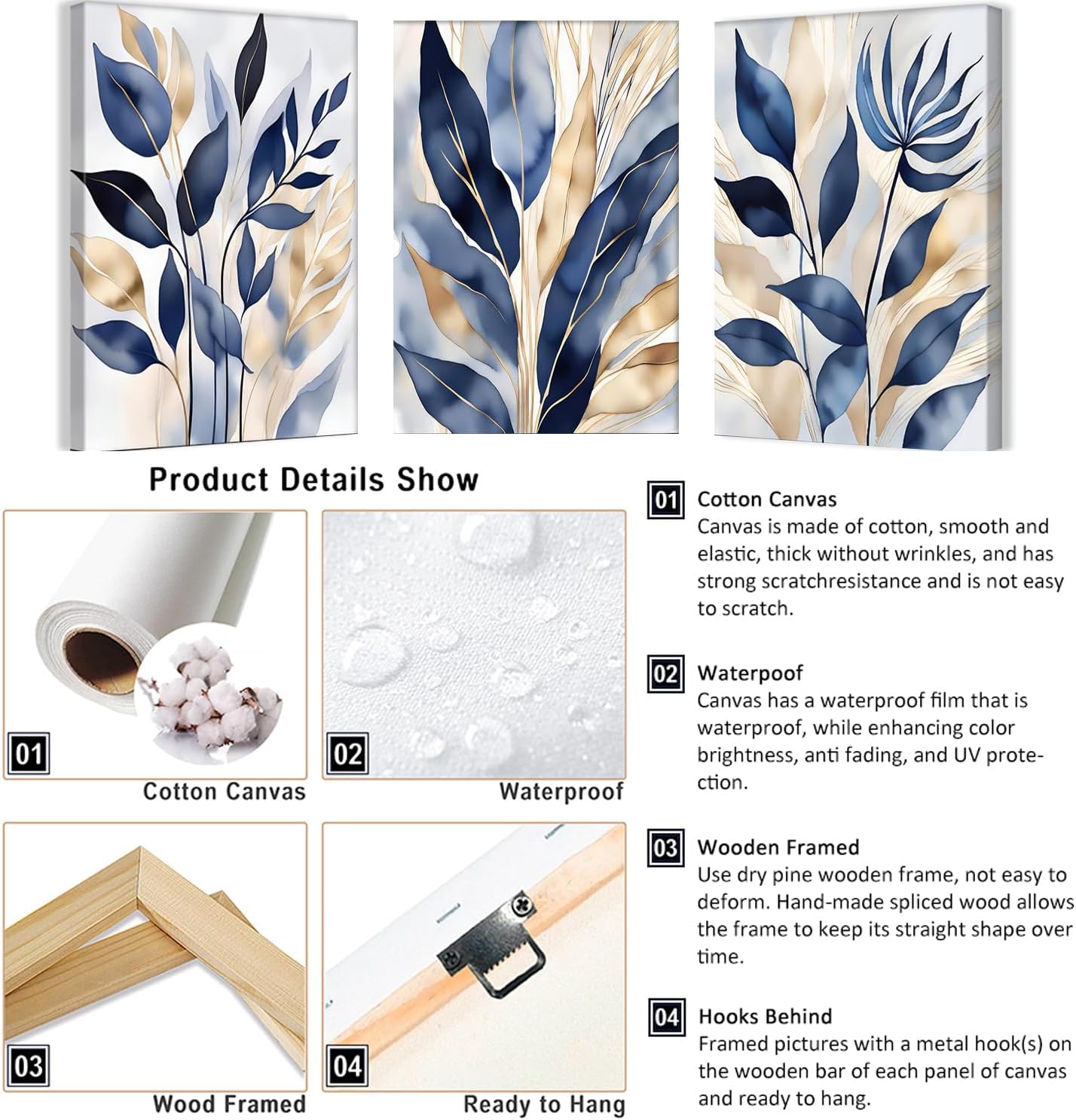 Product Details Show

01

Cotton Canvas

02

Waterproof

03

Wood Framed

04

Ready to Hang

01 Cotton Canvas
Canvas is made of cotton, smooth and elastic, thick without wrinkles, and has strong scratchresistance and is not easy to scratch.

02 Waterpoof
Canvas has a waterproof film that is waterproof, while enhancing color brightness, anti fading, and UV protection.

03 Wooden Framed
Use dry pine wooden frame, not easy to deform. Hand-made spliced wood allows the frame to keep its straight shape over time.

04 Hooks Behind
Framed pictures with a metal hook(s) on the wooden bar of each panel of canvas and ready to hang.