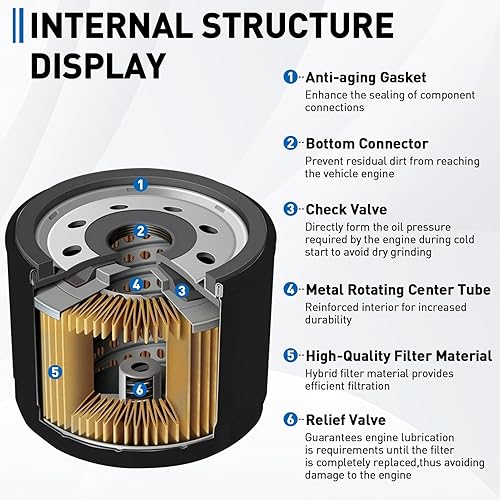 INTERNAL STRUCTURE DISPLAY

1 Anti-aging Gasket
Enhance the sealing of component connections

2 Bottom Connector
Prevent residual dirt from reaching the vehicle engine

3 Check Valve
Directly form the oil pressure required by the engine during cold start to avoid dry grinding

4 Metal Rotating Center Tube
Reinforced interior for increased durability

5 High-Quality Filter Material
Hybrid filter material provides efficient filtration

6 Relief Valve
Guarantees engine lubrication is requirements until the filter is completely replaced,thus avoiding damage to the engine

1

2

3

4

5

6