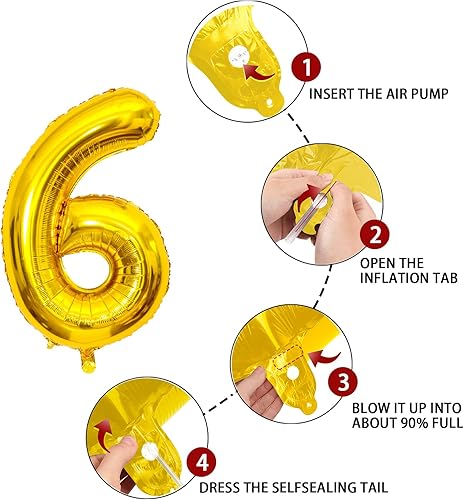 1
INSERT THE AIR PUMP

2
OPEN THE INFLATION TAB

3
BLOW IT UP INTO ABOUT 90% FULL

4
DRESS THE SELFSEALING TAIL