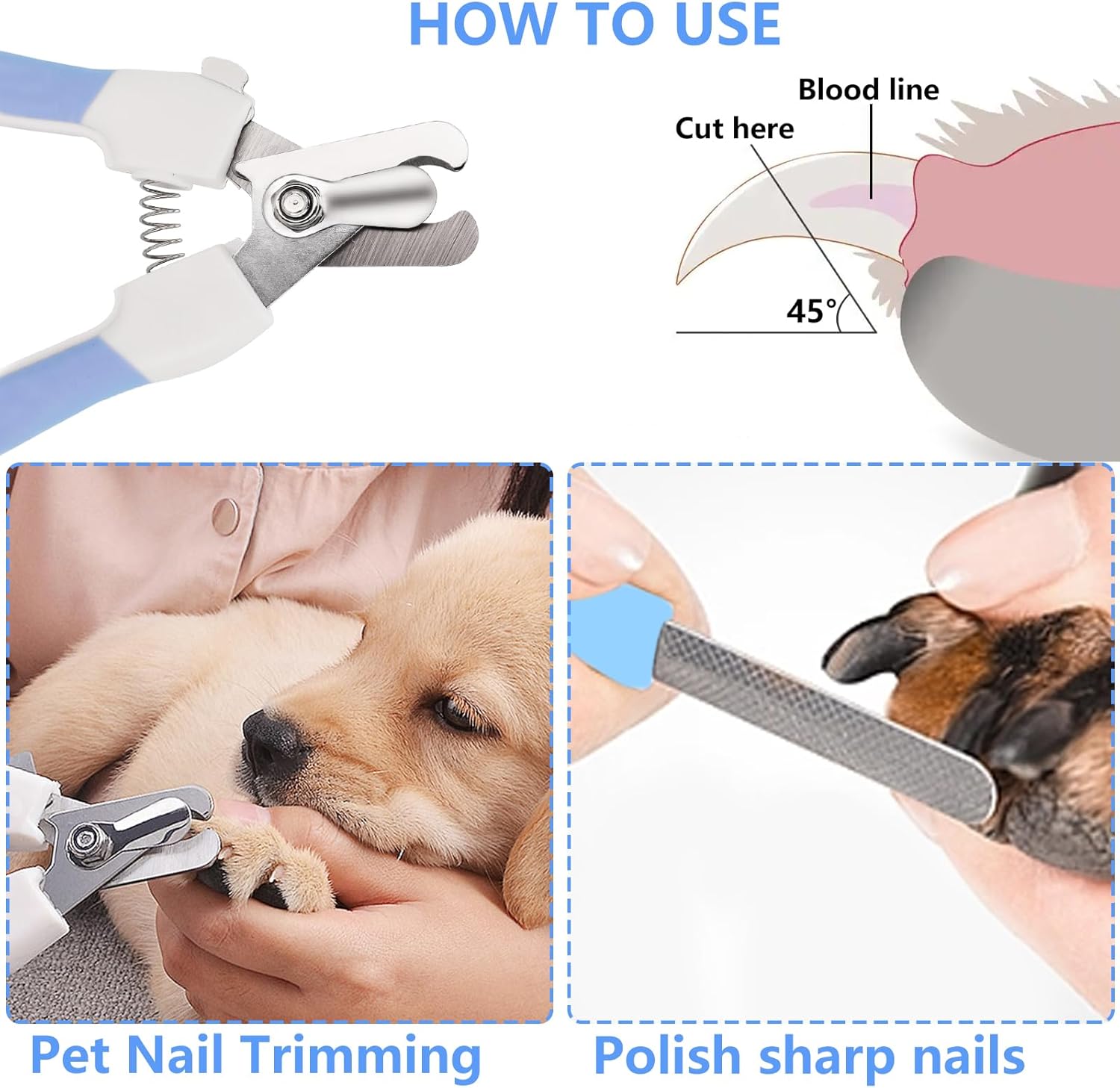 HOW TO USE

Blood line

Cut here

45°

Pet Nail Trimming

Polish sharp nails